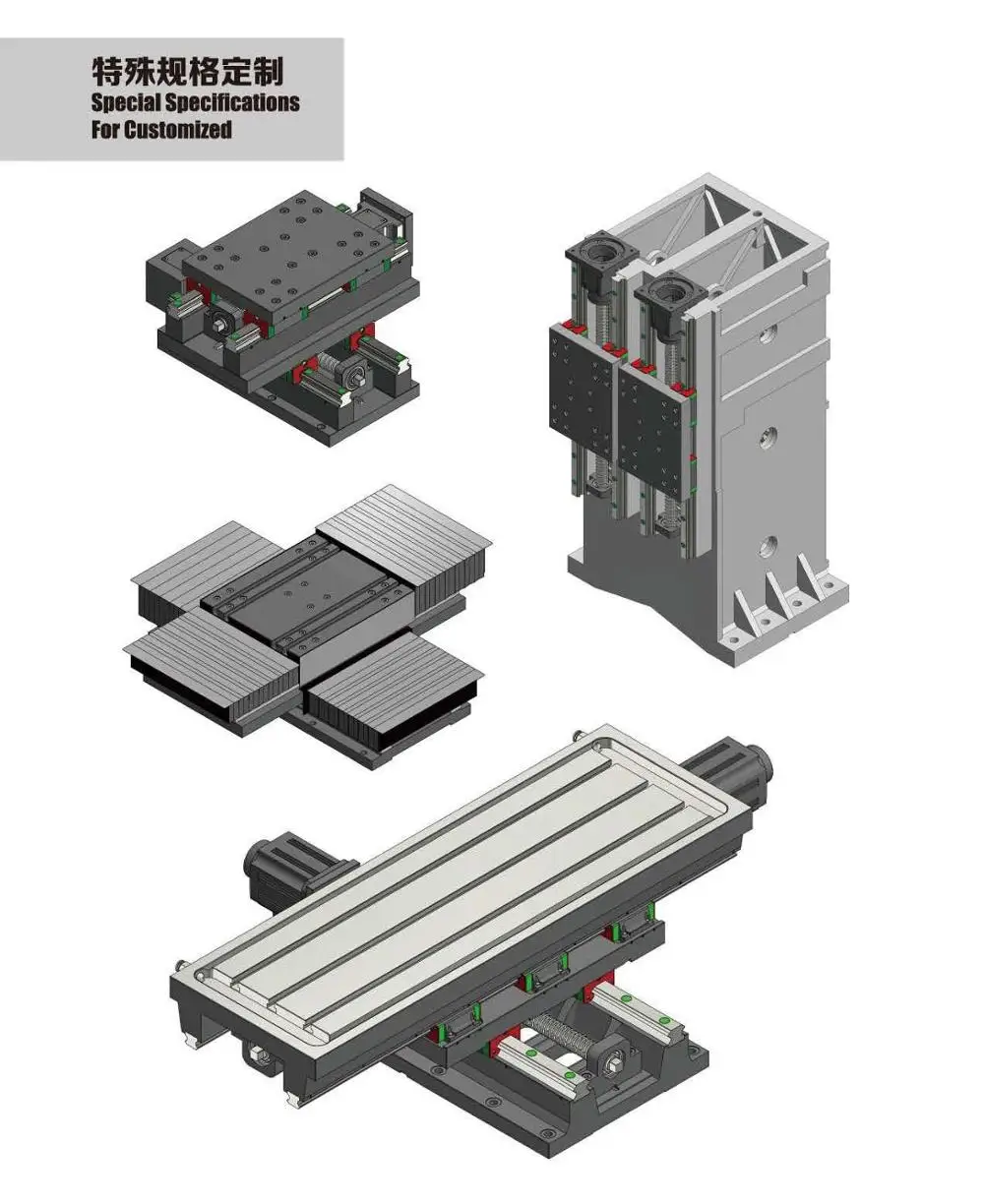 特殊规格定制
Special Specifications
For Customized