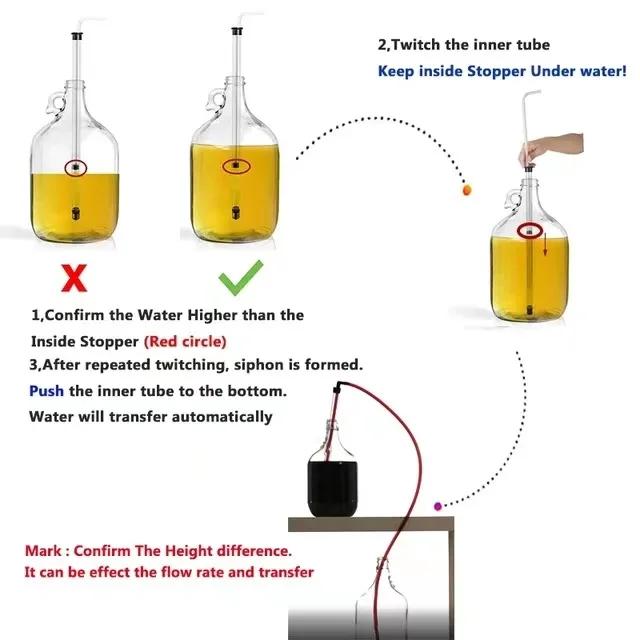 2,Twitch the inner tube
Keep inside Stopper Under water!

X

1,Confirm the Water Higher than the Inside Stopper (Red circle)

3,After repeated twitching, siphon is formed.
Push the inner tube to the bottom.
Water will transfer automatically

Mark : Confirm The Height difference.
It can be effect the flow rate and transfer