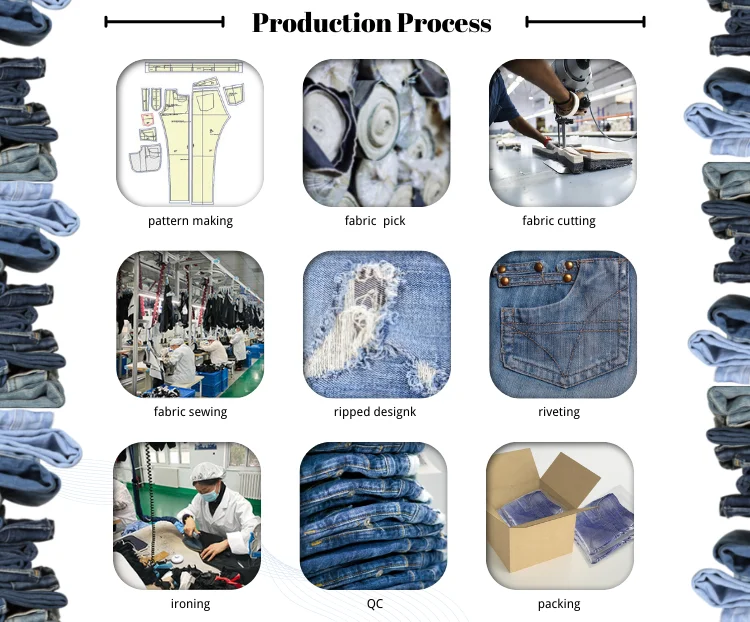 Production Process

pattern making

fabric pick

fabric cutting

fabric sewing

ripped designk

riveting

ironing

QC

packing