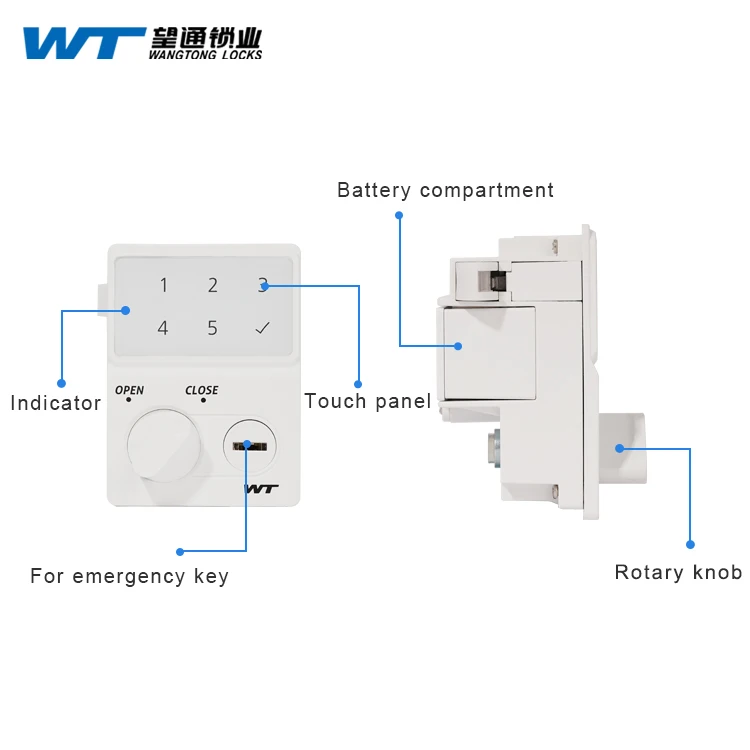 WT 望通锁业
WANGTONG LOCKS

Battery compartment

1 2 3
4 5 ✓

Indicator

OPEN CLOSE

Touch panel

WT

For emergency key

Rotary knob