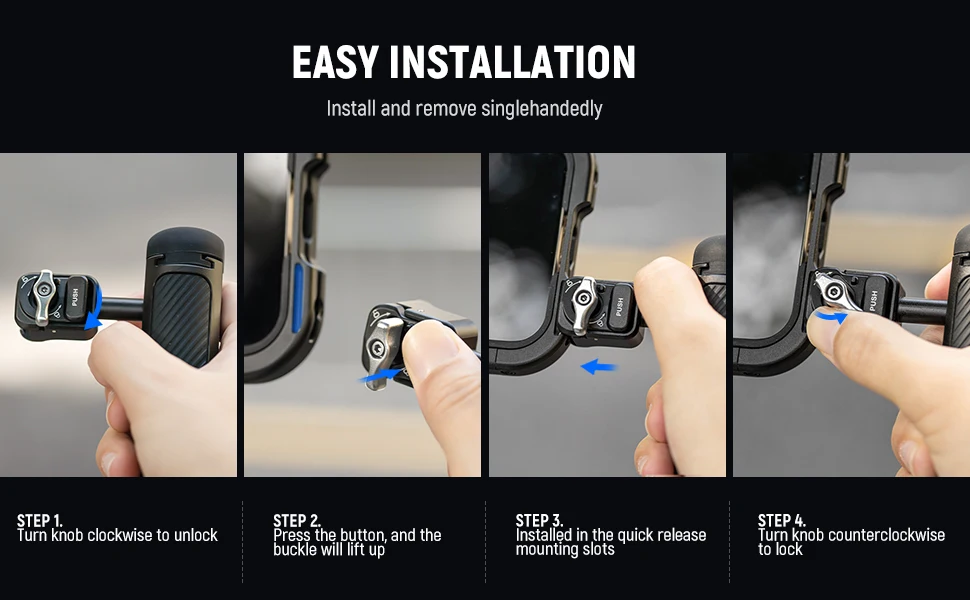 EASY INSTALLATION
Install and remove singlehandedly

PUSH

PUSH

PUSH

STEP 1.
Turn knob clockwise to unlock

STEP 2.
Press the button, and the buckle will lift up

STEP 3.
Installed in the quick release mounting slots

STEP 4.
Turn knob counterclockwise to lock