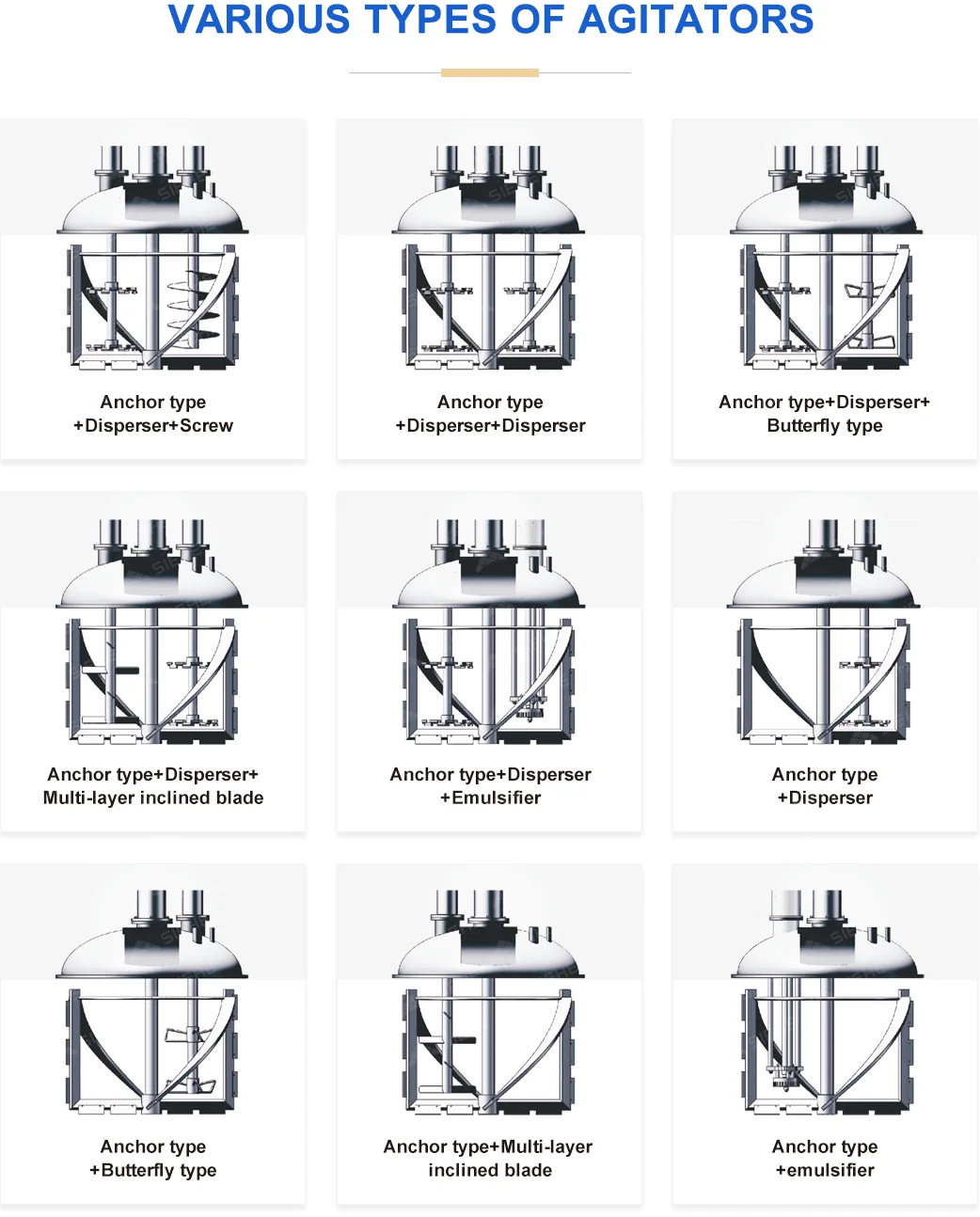 VARIOUS TYPES OF AGITATORS

Anchor type +Disperser+Screw

Anchor type +Disperser+Disperser

Anchor type+Disperser+ Butterfly type

Anchor type+Disperser+ Multi-layer inclined blade

Anchor type+Disperser +Emulsifier

Anchor type +Disperser

Anchor type +Butterfly type

Anchor type+Multi-layer inclined blade

Anchor type +emulsifier