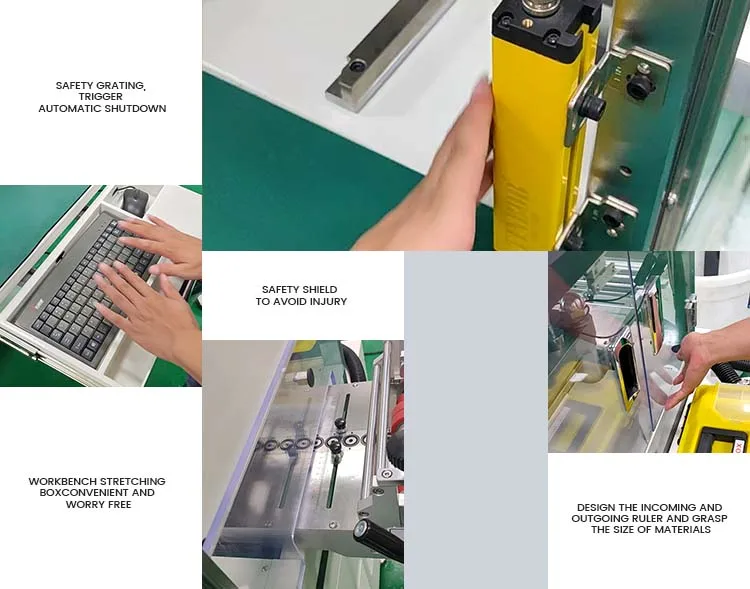 SAFETY GRATING, TRIGGER AUTOMATIC SHUTDOWN

SAFETY SHIELD TO AVOID INJURY

WORKBENCH STRETCHING BOXCONVENIENT AND WORRY FREE

DESIGN THE INCOMING AND OUTGOING RULER AND GRASP THE SIZE OF MATERIALS