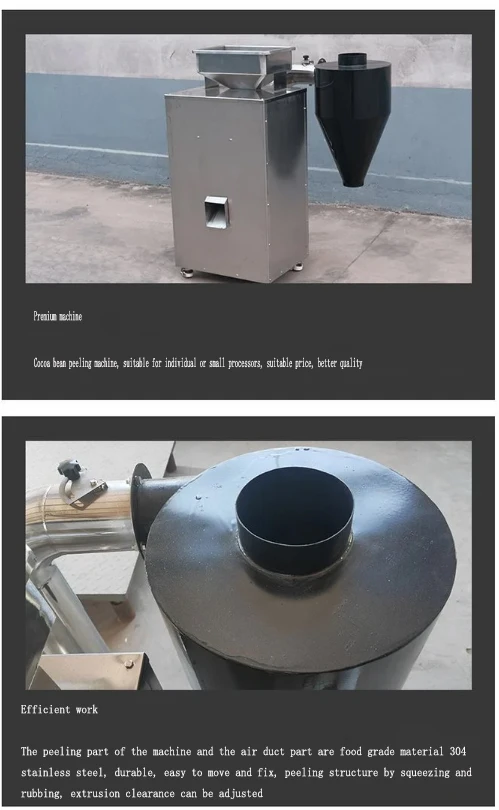 Premium machine

Cocoa bean peeling machine, suitable for individual or small processors, suitable price, better quality

Efficient work

The peeling part of the machine and the air duct part are food grade material 304 stainless steel, durable, easy to move and fix, peeling structure by squeezing and rubbing, extrusion clearance can be adjusted