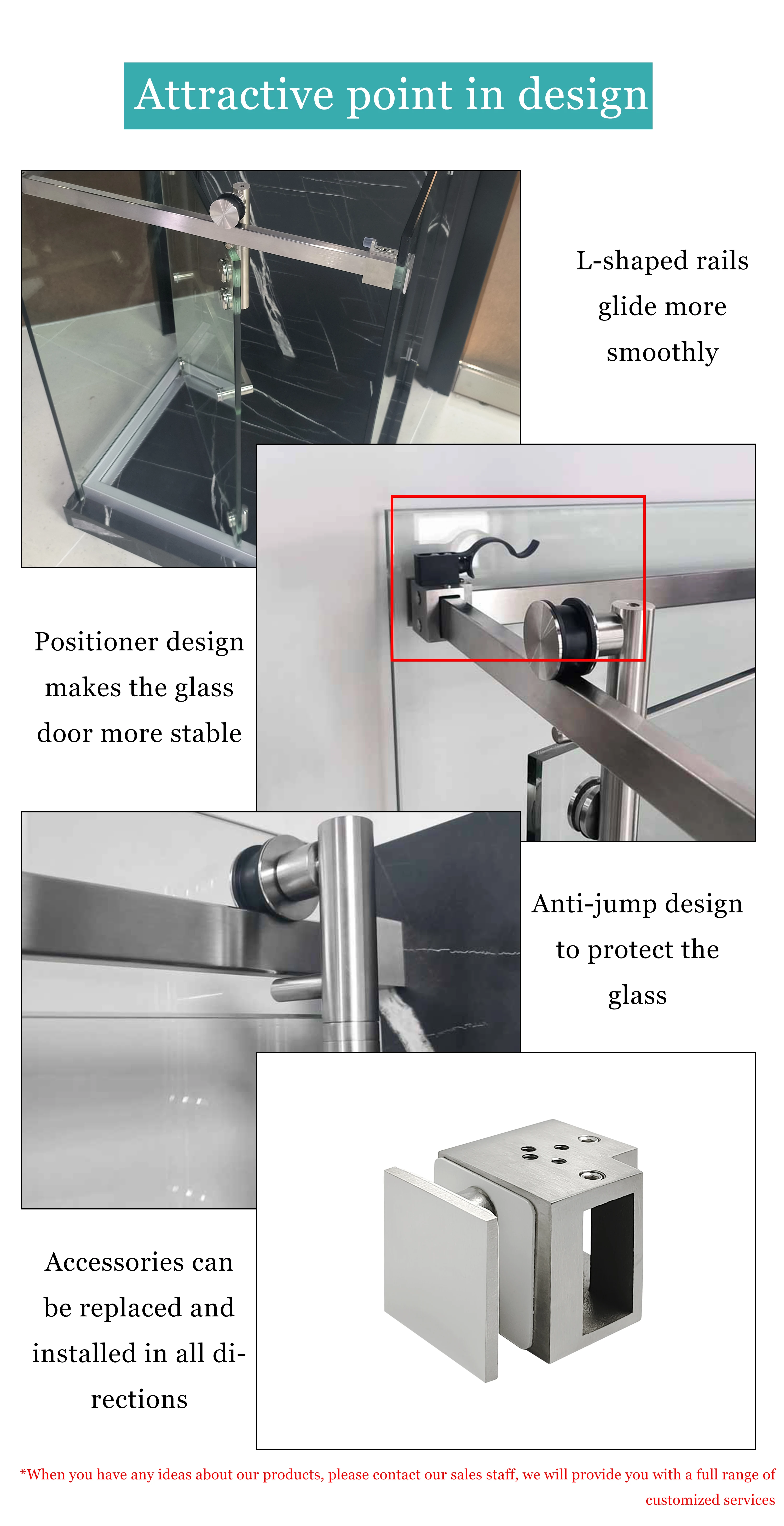 Attractive point in design

L-shaped rails glide more smoothly

Positioner design makes the glass door more stable

Anti-jump design to protect the glass

Accessories can be replaced and installed in all directions

*When you have any ideas about our products, please contact our sales staff, we will provide you with a full range of customized services