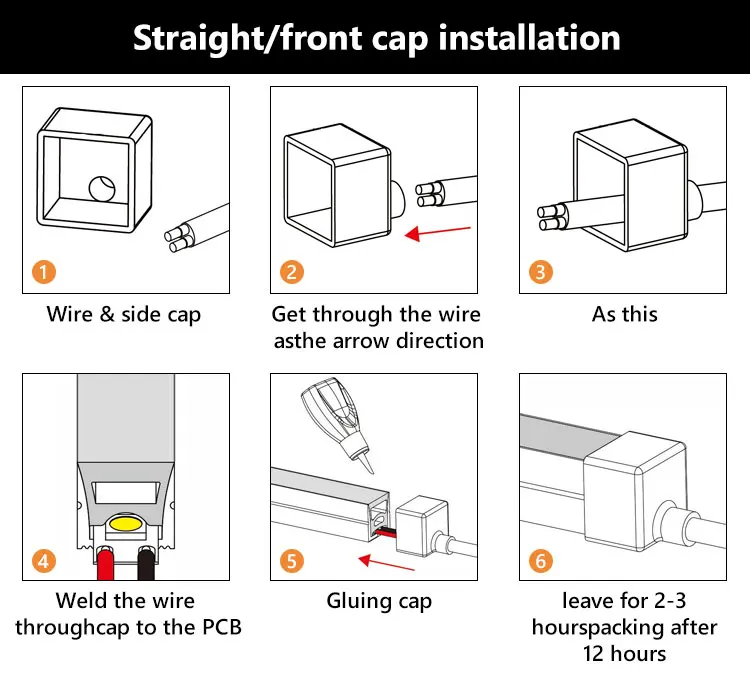 Straight/front cap installation

1

Wire & side cap

2

Get through the wire asthe arrow direction

3

As this

4

Weld the wire throughcap to the PCB

5

Gluing cap

6

leave for 2-3 hourspacking after 12 hours