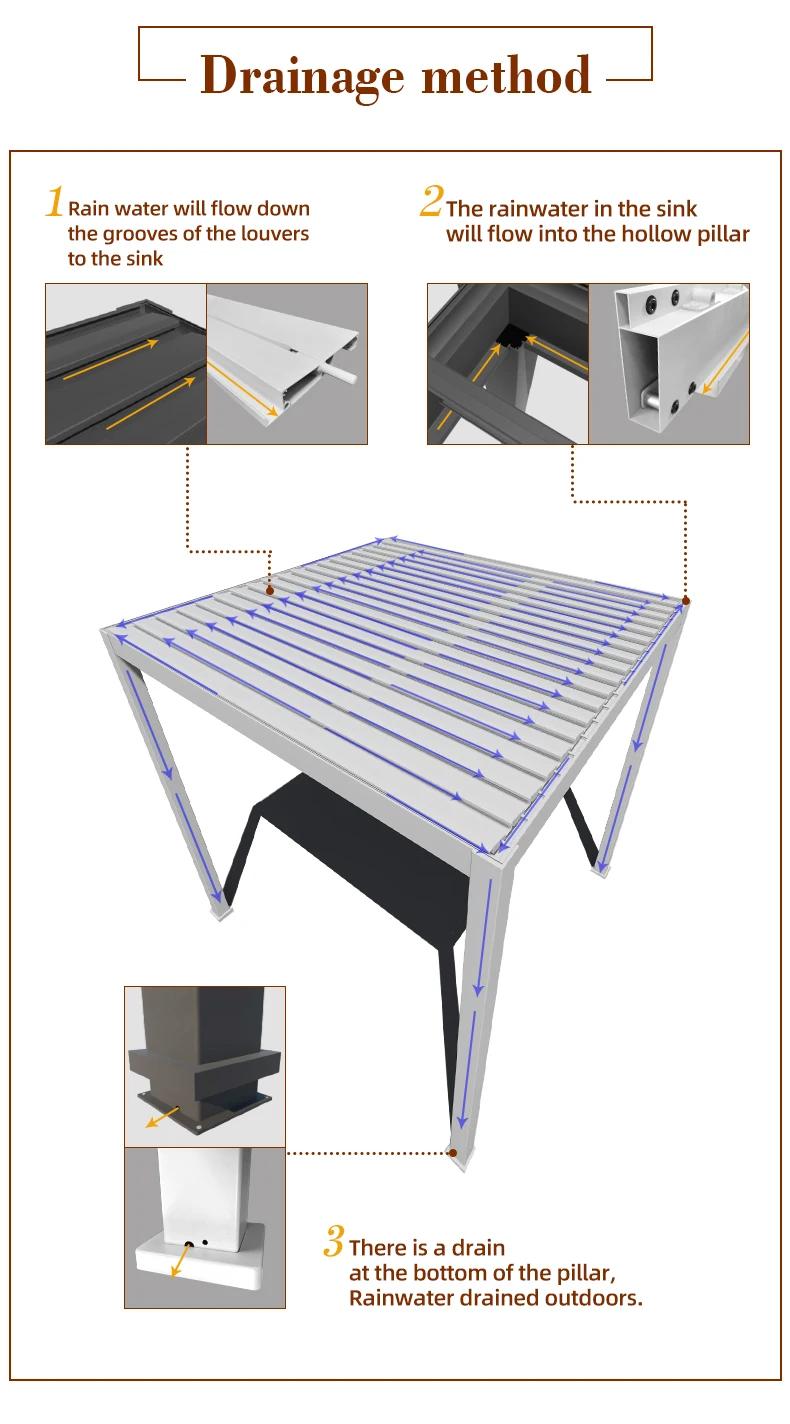 Drainage method

1 Rain water will flow down the grooves of the louvers to the sink

2 The rainwater in the sink will flow into the hollow pillar

3 There is a drain at the bottom of the pillar, Rainwater drained outdoors.