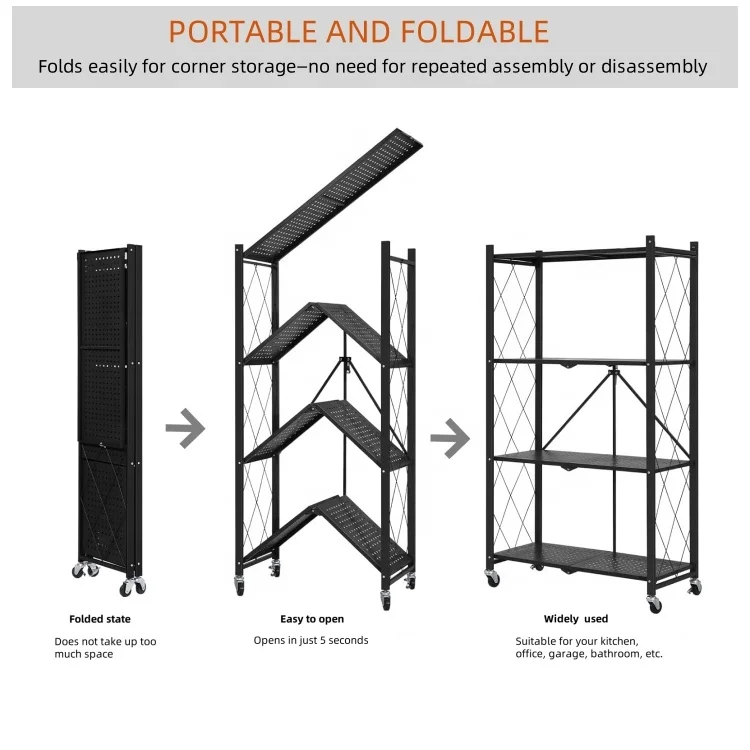 PORTABLE AND FOLDABLE

Folds easily for corner storage–no need for repeated assembly or disassembly

Folded state

Does not take up too much space

Easy to open

Opens in just 5 seconds

Widely used

Suitable for your kitchen, office, garage, bathroom, etc.