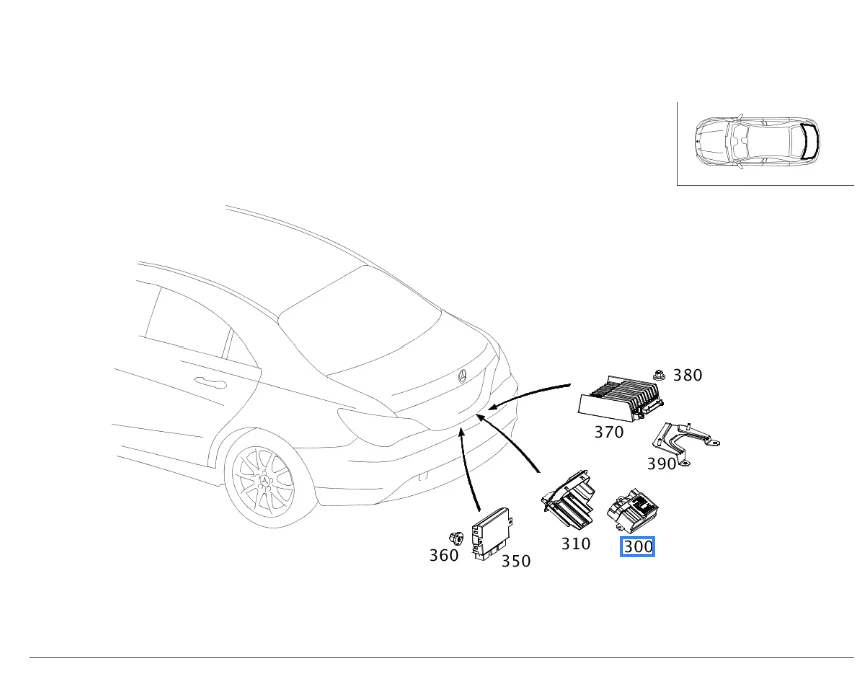 380
370
390
310
300
360
350