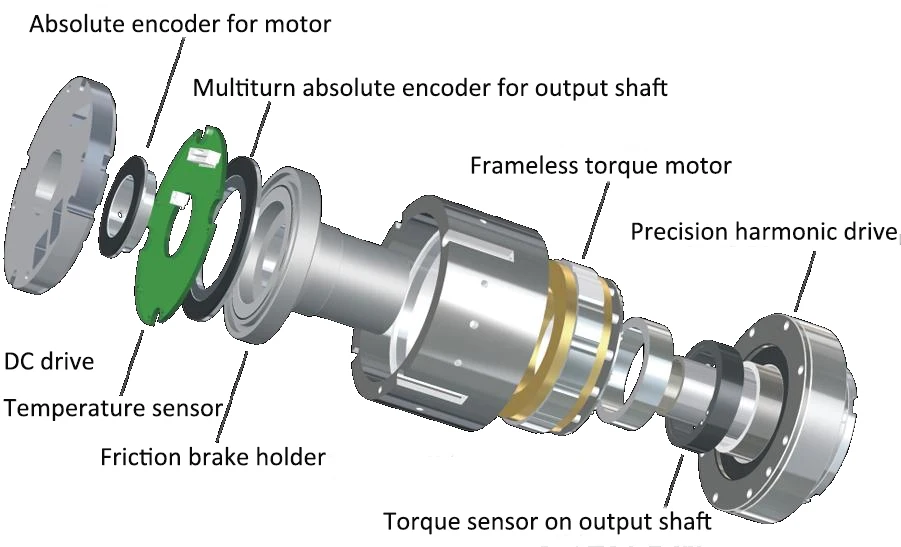 Absolute encoder for motor
Multiturn absolute encoder for output shaft
Frameless torque motor
Precision harmonic drive
DC drive
Temperature sensor
Friction brake holder
Torque sensor on output shaft