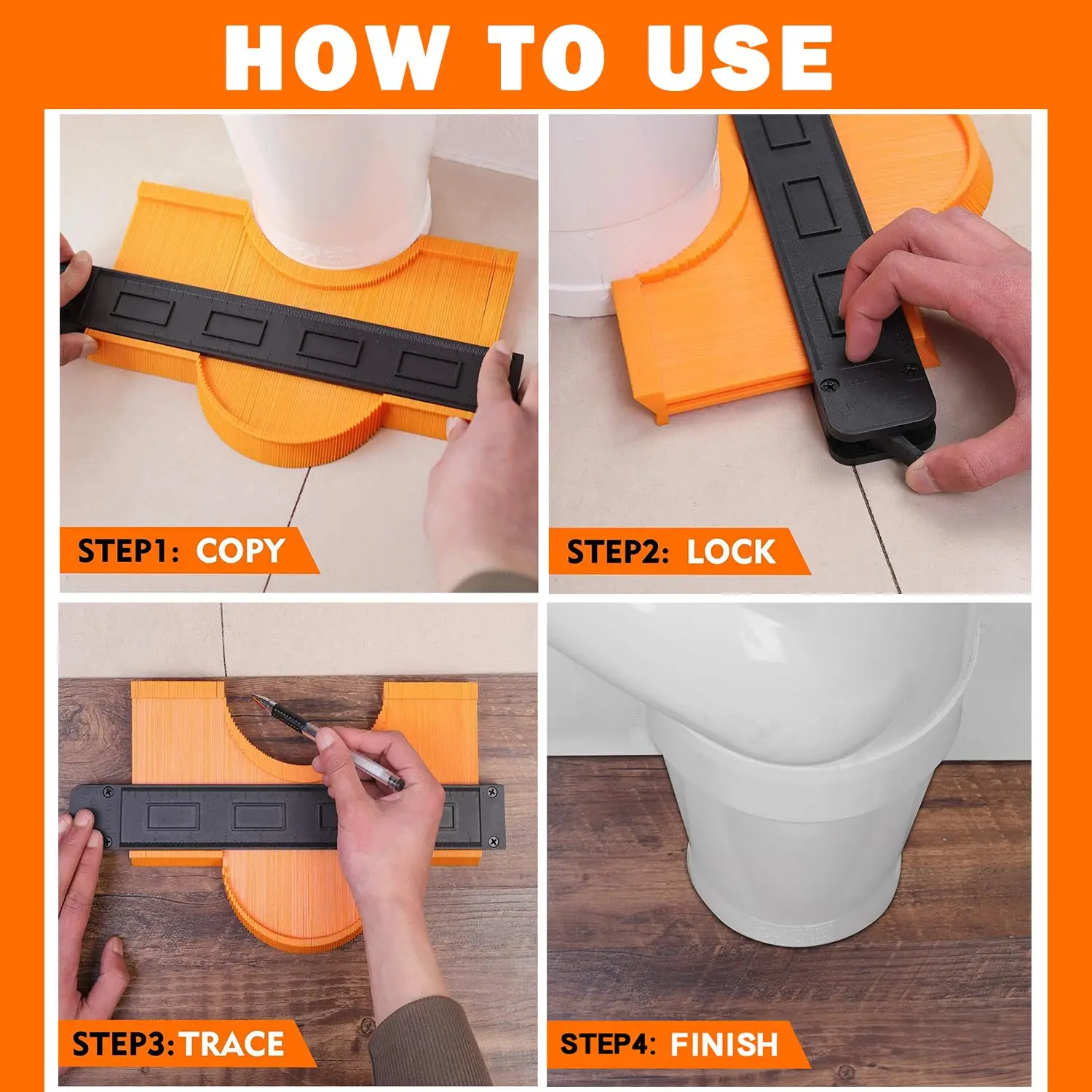 HOW TO USE

STEP1: COPY

STEP2: LOCK

STEP3: TRACE

STEP4: FINISH