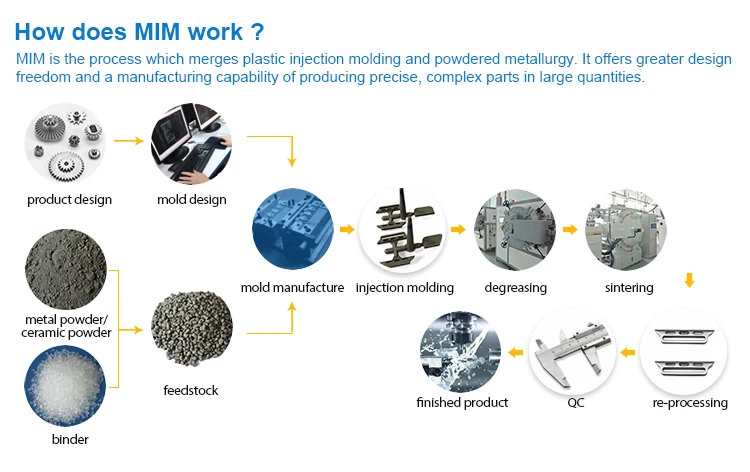 How does MIM work ?

MIM is the process which merges plastic injection molding and powdered metallurgy. It offers greater design freedom and a manufacturing capability of producing precise, complex parts in large quantities.

product design

mold design

metal powder/ ceramic powder

binder

feedstock

mold manufacture

injection molding

degreasing

sintering

re-processing

QC

finished product