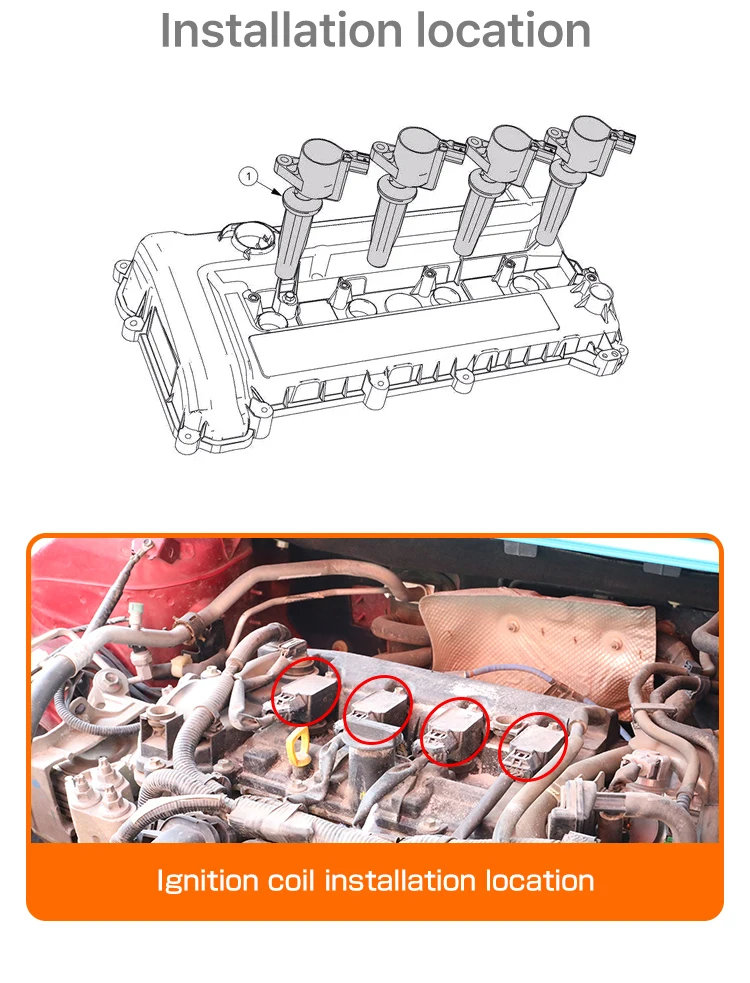 Installation location

1

Ignition coil installation location