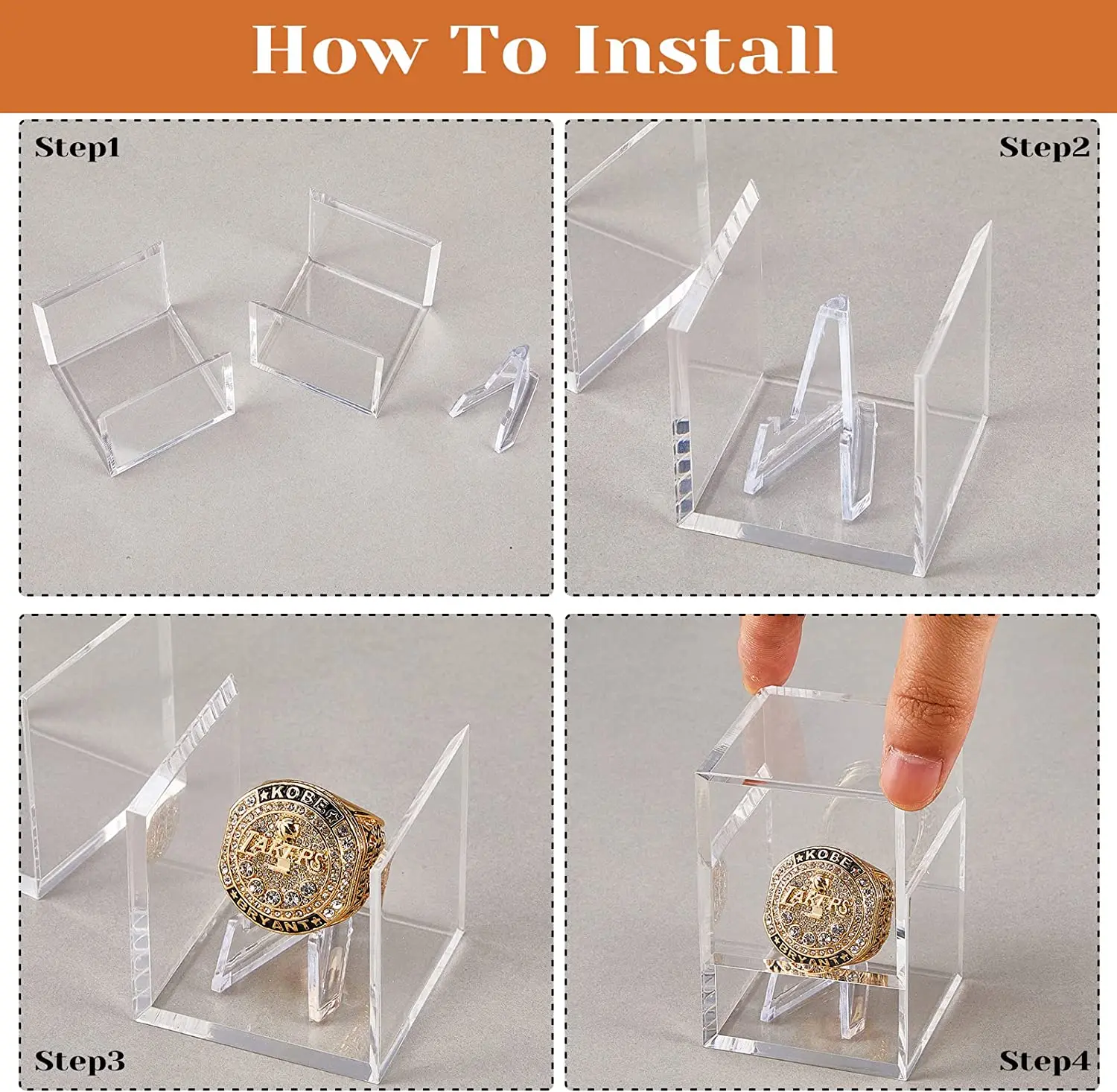 How To Install

Step1

Step2

KOBE
LAKERS
BRYANT

Step3

KOBE
LAKERS
BRYANT

Step4