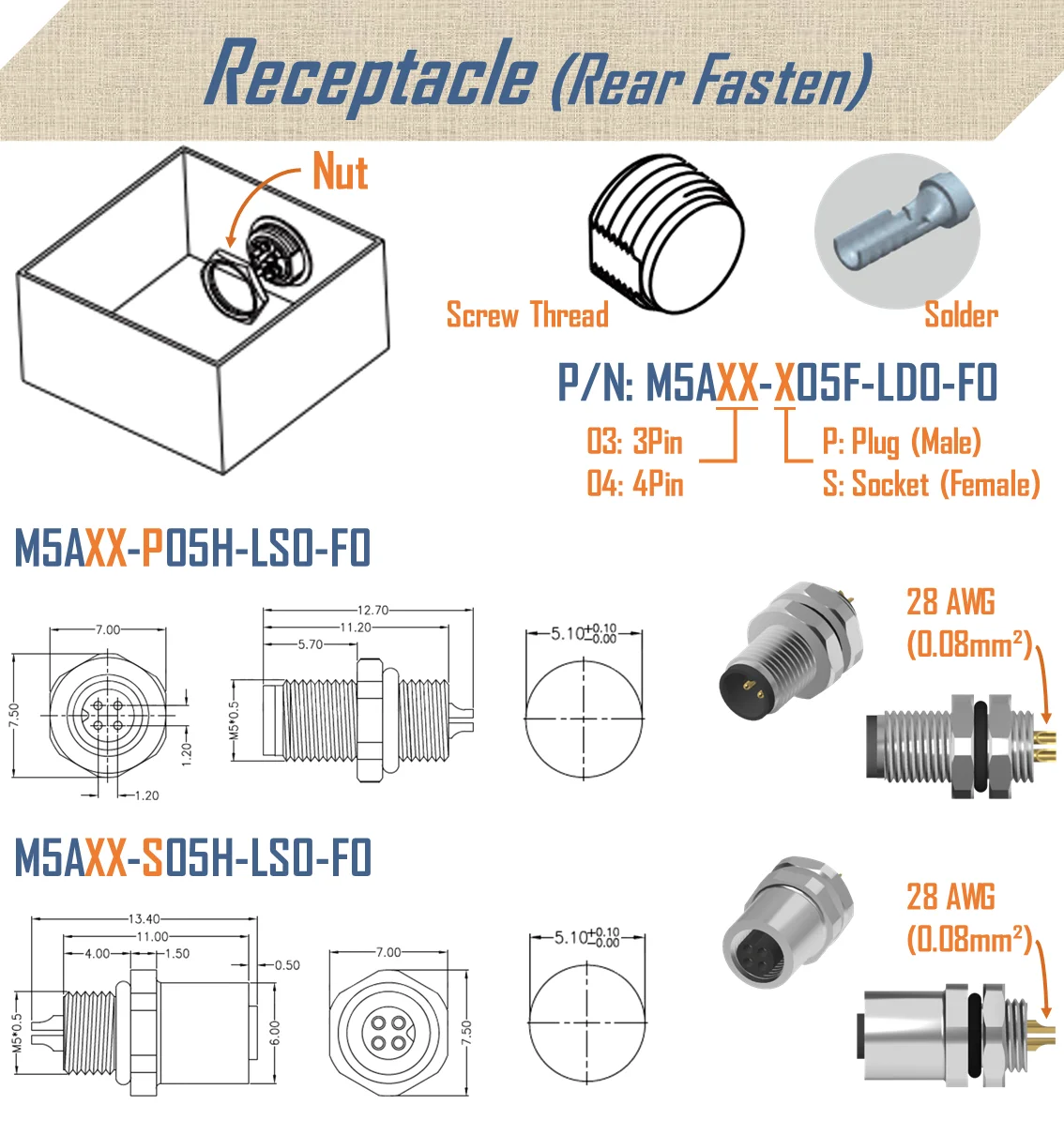 Receptacle (Rear Fasten)

Nut

Screw Thread

Solder

P/N: M5AXX-X05F-LD0-F0

03: 3Pin
04: 4Pin

P: Plug (Male)
S: Socket (Female)

M5AXX-P05H-LS0-F0

7.00

7.50

1.20

1.20

12.70

11.20

5.70

M5*0.5

$5.10^{+0.10}_{-0.00}$

28 AWG
(0.08mm²)

M5AXX-S05H-LS0-F0

13.40

11.00

4.00

1.50

0.50

M5*0.5

6.00

7.00

7.50

$5.10^{+0.10}_{-0.00}$

28 AWG
(0.08mm²)