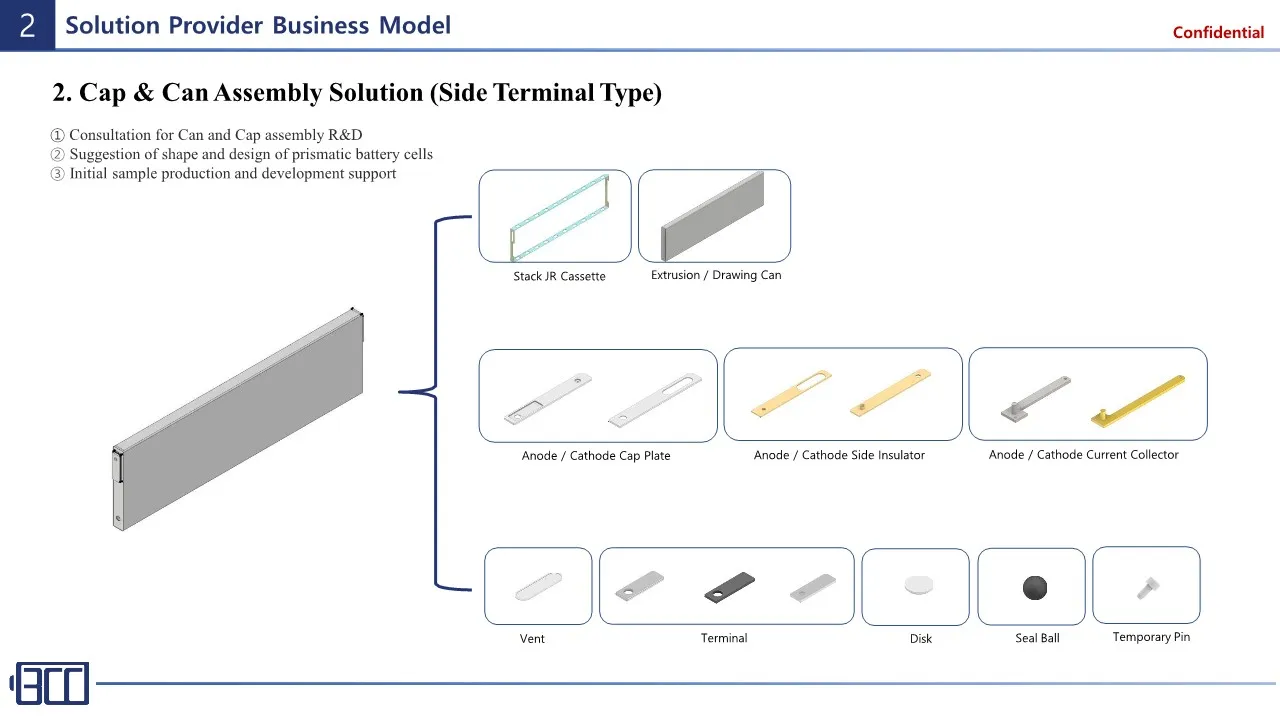 2 Solution Provider Business Model

Confidential

2. Cap & Can Assembly Solution (Side Terminal Type)

① Consultation for Can and Cap assembly R&D
② Suggestion of shape and design of prismatic battery cells
③ Initial sample production and development support

Stack JR Cassette

Extrusion / Drawing Can

Anode / Cathode Cap Plate

Anode / Cathode Side Insulator

Anode / Cathode Current Collector

Vent

Terminal

Disk

Seal Ball

Temporary Pin

BCC