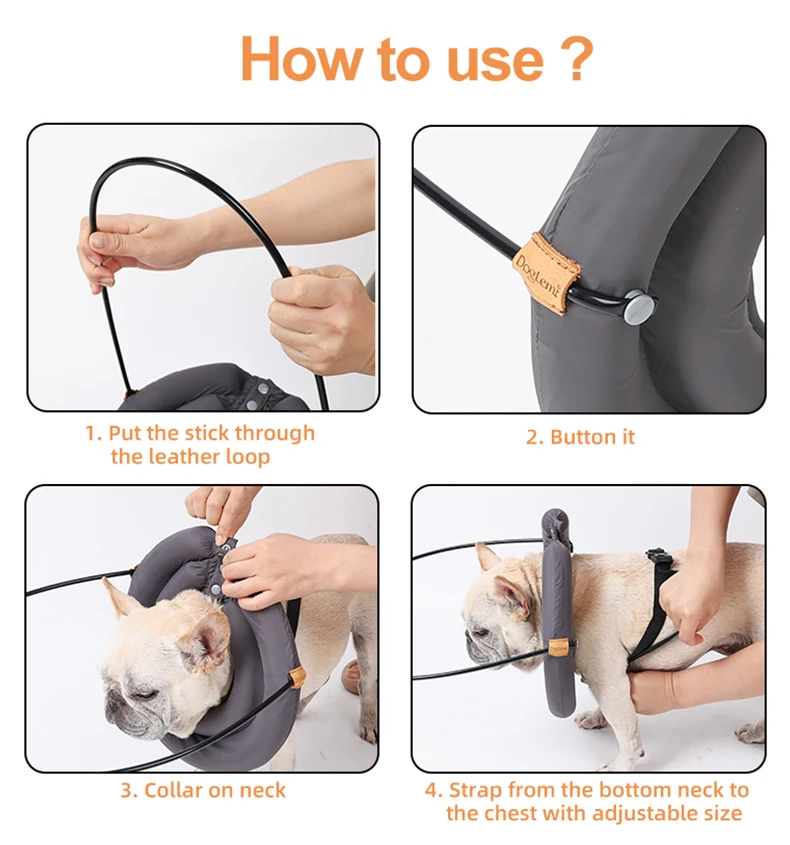 How to use ?

Doglemi

1. Put the stick through the leather loop

2. Button it

3. Collar on neck

4. Strap from the bottom neck to the chest with adjustable size