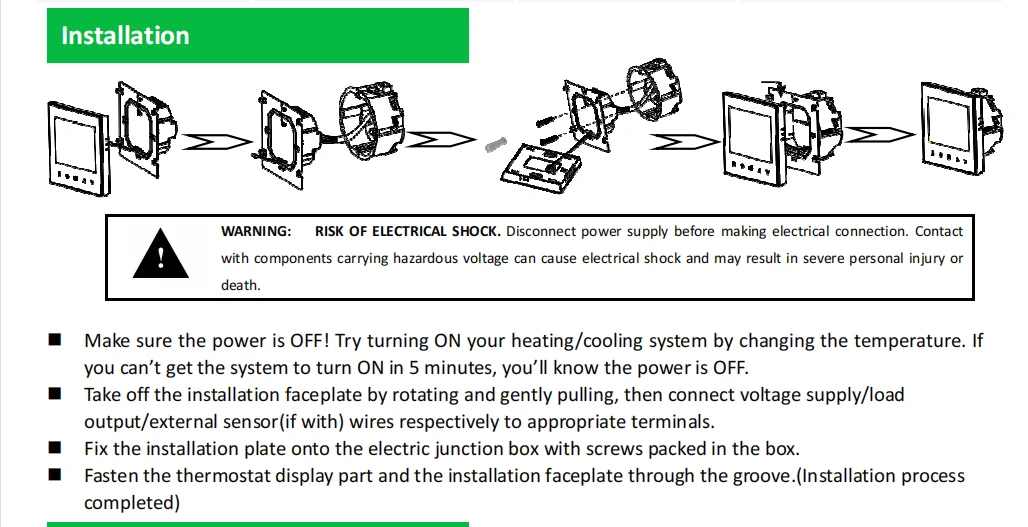 Installation

WARNING: RISK OF ELECTRICAL SHOCK. Disconnect power supply before making electrical connection. Contact with components carrying hazardous voltage can cause electrical shock and may result in severe personal injury or death.

■ Make sure the power is OFF! Try turning ON your heating/cooling system by changing the temperature. If you can't get the system to turn ON in 5 minutes, you'll know the power is OFF.
■ Take off the installation faceplate by rotating and gently pulling, then connect voltage supply/load output/external sensor(if with) wires respectively to appropriate terminals.
■ Fix the installation plate onto the electric junction box with screws packed in the box.
■ Fasten the thermostat display part and the installation faceplate through the groove.(Installation process completed)