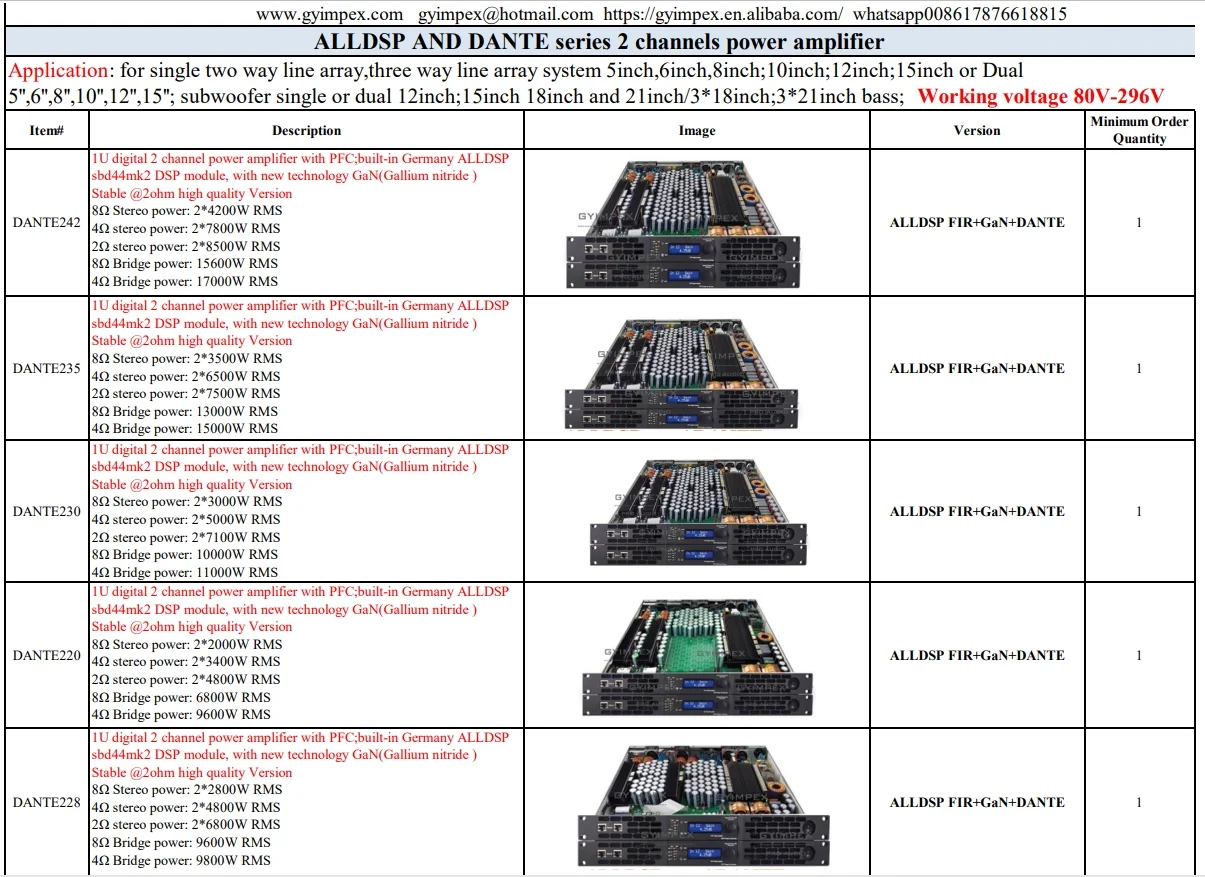 www.gyimpex.com gyimpex@hotmail.com https://gyimpex.en.alibaba.com/ whatsapp008617876618815

ALLDSP AND DANTE series 2 channels power amplifier

Application: for single two way line array,three way line array system 5inch,6inch,8inch;10inch;12inch;15inch or Dual 5",6",8",10",12",15"; subwoofer single or dual 12inch;15inch 18inch and 21inch/3*18inch;3*21inch bass; Working voltage 80V-296V

| Item# | Description | Image | Version | Minimum Order Quantity |
|---|---|---|---|---|
| DANTE242 | 1U digital 2 channel power amplifier with PFC;built-in Germany ALLDSP sbd44mk2 DSP module, with new technology GaN(Gallium nitride ) Stable @2ohm high quality Version 8Ω Stereo power: 2*4200W RMS 4Ω stereo power: 2*7800W RMS 2Ω stereo power: 2*8500W RMS 8Ω Bridge power: 15600W RMS 4Ω Bridge power: 17000W RMS | GYIMPEX | ALLDSP FIR+GaN+DANTE | 1 |
| DANTE235 | 1U digital 2 channel power amplifier with PFC;built-in Germany ALLDSP sbd44mk2 DSP module, with new technology GaN(Gallium nitride ) Stable @2ohm high quality Version 8Ω Stereo power: 2*3500W RMS 4Ω stereo power: 2*6500W RMS 2Ω stereo power: 2*7500W RMS 8Ω Bridge power: 13000W RMS 4Ω Bridge power: 15000W RMS | GYIMPEX | ALLDSP FIR+GaN+DANTE | 1 |
| DANTE230 | 1U digital 2 channel power amplifier with PFC;built-in Germany ALLDSP sbd44mk2 DSP module, with new technology GaN(Gallium nitride ) Stable @2ohm high quality Version 8Ω Stereo power: 2*3000W RMS 4Ω stereo power: 2*5000W RMS 2Ω stereo power: 2*7100W RMS 8Ω Bridge power: 10000W RMS 4Ω Bridge power: 11000W RMS | GYIMPEX | ALLDSP FIR+GaN+DANTE | 1 |
| DANTE220 | 1U digital 2 channel power amplifier with PFC;built-in Germany ALLDSP sbd44mk2 DSP module, with new technology GaN(Gallium nitride ) Stable @2ohm high quality Version 8Ω Stereo power: 2*2000W RMS 4Ω stereo power: 2*3400W RMS 2Ω stereo power: 2*4800W RMS 8Ω Bridge power: 6800W RMS 4Ω Bridge power: 9600W RMS | GYIMPEX | ALLDSP FIR+GaN+DANTE | 1 |
| DANTE228 | 1U digital 2 channel power amplifier with PFC;built-in Germany ALLDSP sbd44mk2 DSP module, with new technology GaN(Gallium nitride ) Stable @2ohm high quality Version 8Ω Stereo power: 2*2800W RMS 4Ω stereo power: 2*4800W RMS 2Ω stereo power: 2*6800W RMS 8Ω Bridge power: 9600W RMS 4Ω Bridge power: 9800W RMS | GYIMPEX | ALLDSP FIR+GaN+DANTE | 1 |