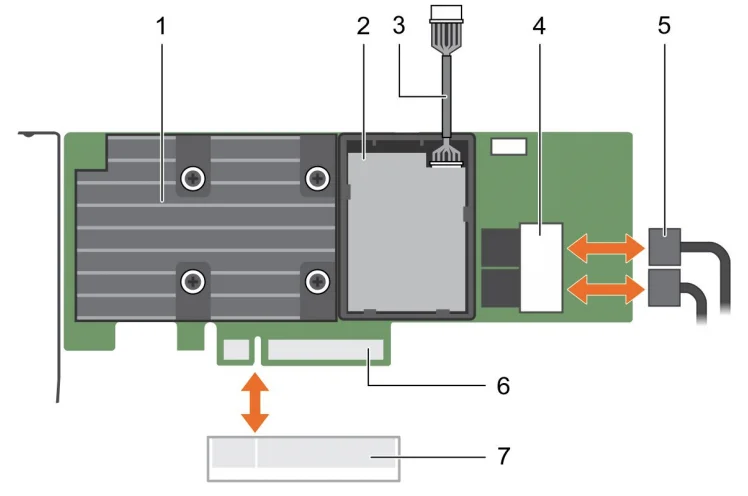 1
2
3
4
5
6
7