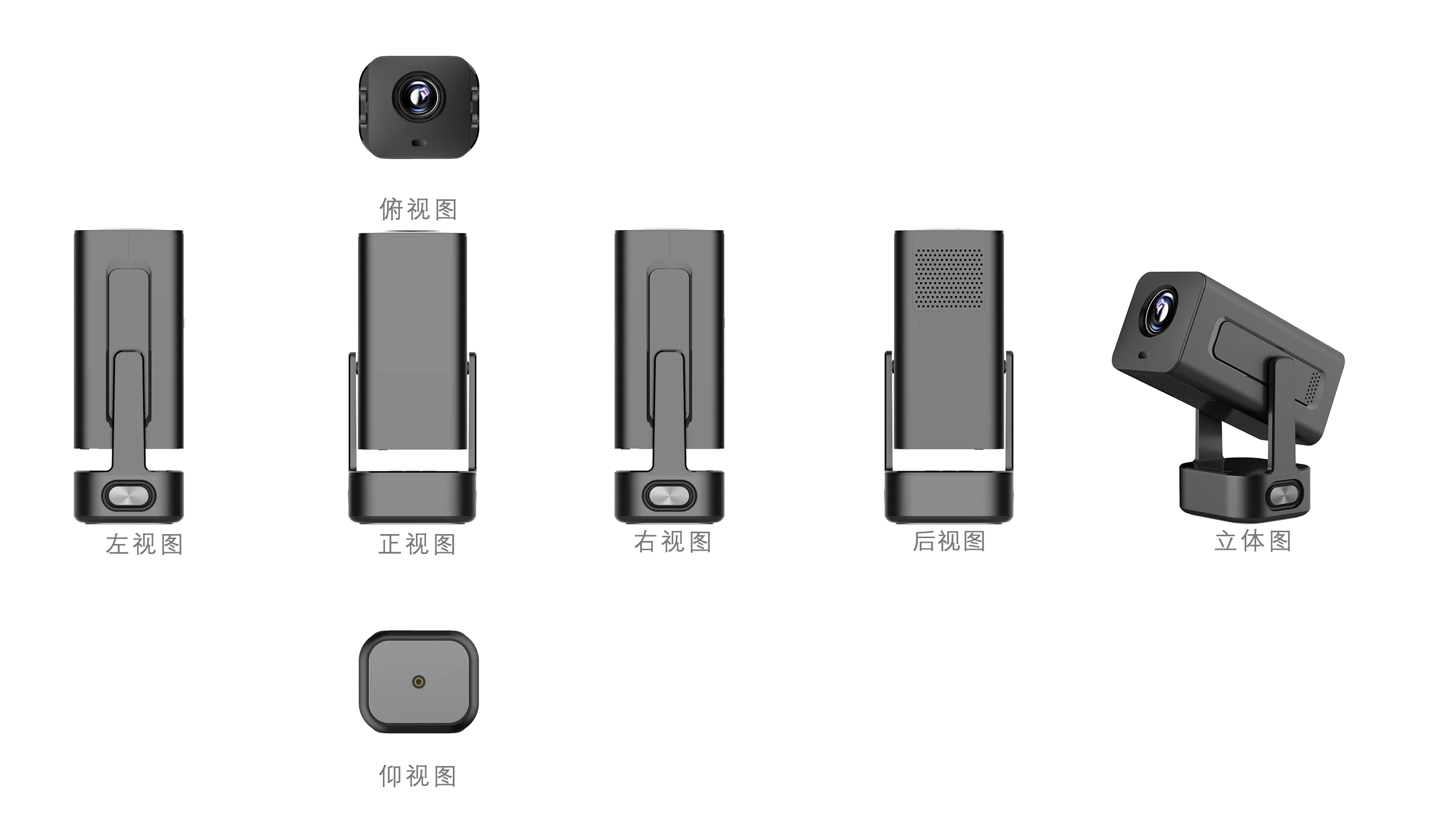 俯视图

左视图

正视图

右视图

后视图

立体图

仰视图