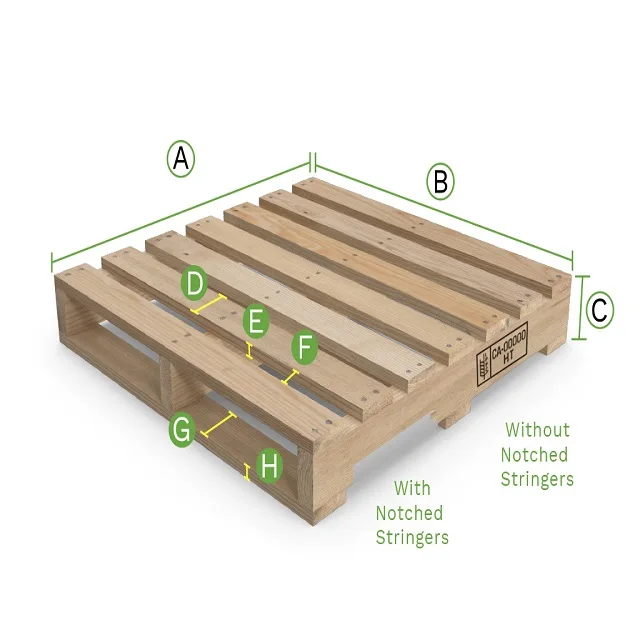 A

B

C

D

E

F

G

H

CA-00000
HT

Without Notched Stringers

With Notched Stringers