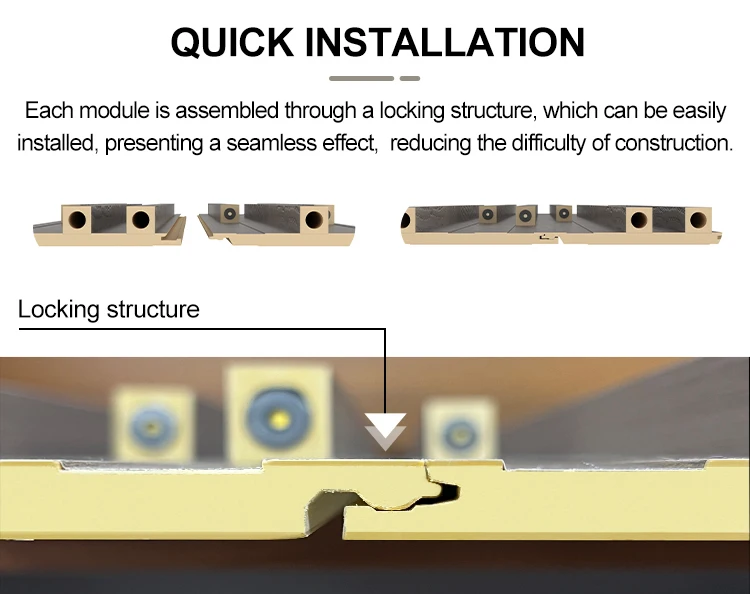 QUICK INSTALLATION

Each module is assembled through a locking structure, which can be easily installed, presenting a seamless effect,  reducing the difficulty of construction.

Locking structure