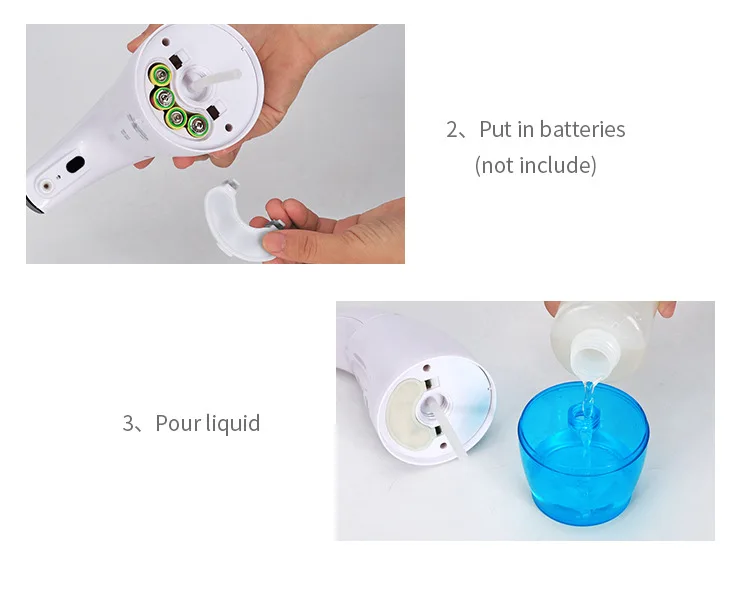 2、Put in batteries
(not include)

3、Pour liquid