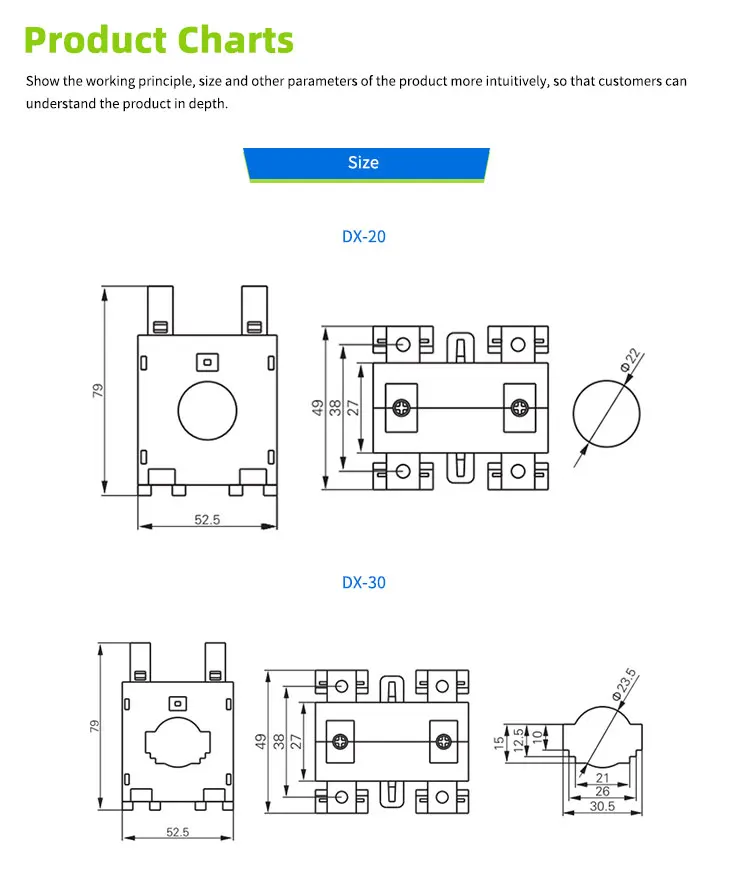 Product Charts

Show the working principle, size and other parameters of the product more intuitively, so that customers can understand the product in depth.

Size

DX-20

79

52.5

49
38
27

Φ22

DX-30

79

52.5

49
38
27

Φ23.5

15
12.5
10

21
26
30.5