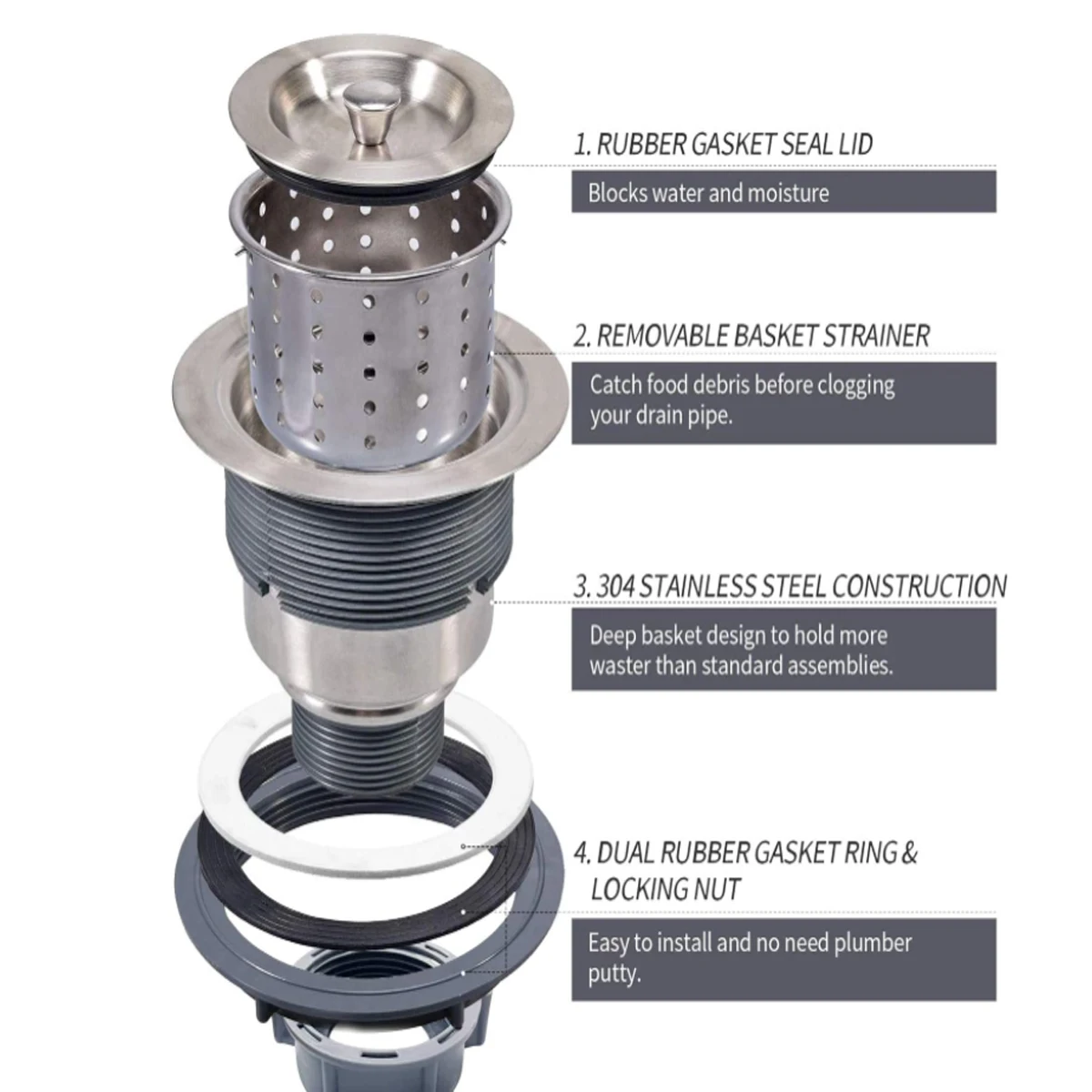 1. RUBBER GASKET SEAL LID

Blocks water and moisture

2. REMOVABLE BASKET STRAINER

Catch food debris before clogging your drain pipe.

3. 304 STAINLESS STEEL CONSTRUCTION

Deep basket design to hold more waster than standard assemblies.

4. DUAL RUBBER GASKET RING & LOCKING NUT

Easy to install and no need plumber putty.