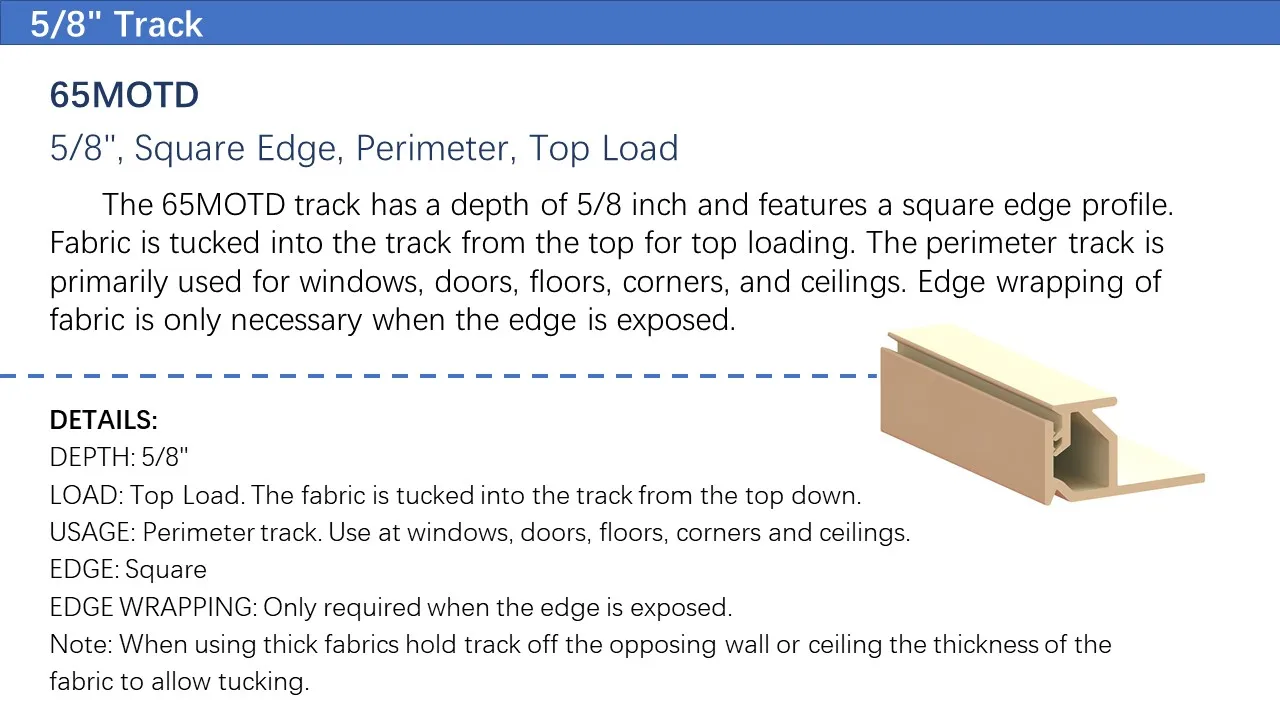 5/8" Track

65MOTD

5/8", Square Edge, Perimeter, Top Load

The 65MOTD track has a depth of 5/8 inch and features a square edge profile. Fabric is tucked into the track from the top for top loading. The perimeter track is primarily used for windows, doors, floors, corners, and ceilings. Edge wrapping of fabric is only necessary when the edge is exposed.

DETAILS:
DEPTH: 5/8"
LOAD: Top Load. The fabric is tucked into the track from the top down.
USAGE: Perimeter track. Use at windows, doors, floors, corners and ceilings.
EDGE: Square
EDGE WRAPPING: Only required when the edge is exposed.
Note: When using thick fabrics hold track off the opposing wall or ceiling the thickness of the fabric to allow tucking.