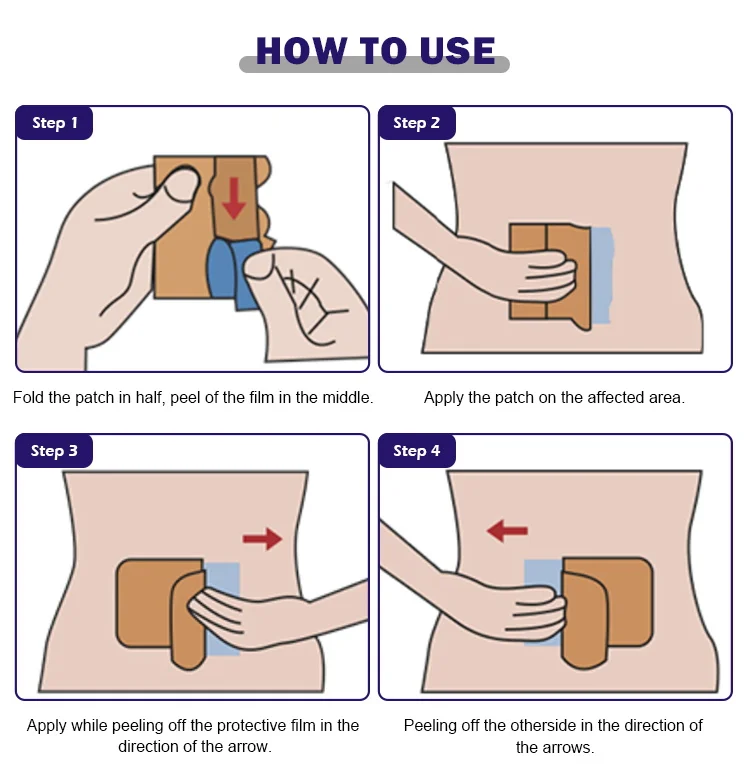 HOW TO USE

Step 1

Fold the patch in half, peel of the film in the middle.

Step 2

Apply the patch on the affected area.

Step 3

Apply while peeling off the protective film in the direction of the arrow.

Step 4

Peeling off the otherside in the direction of the arrows.