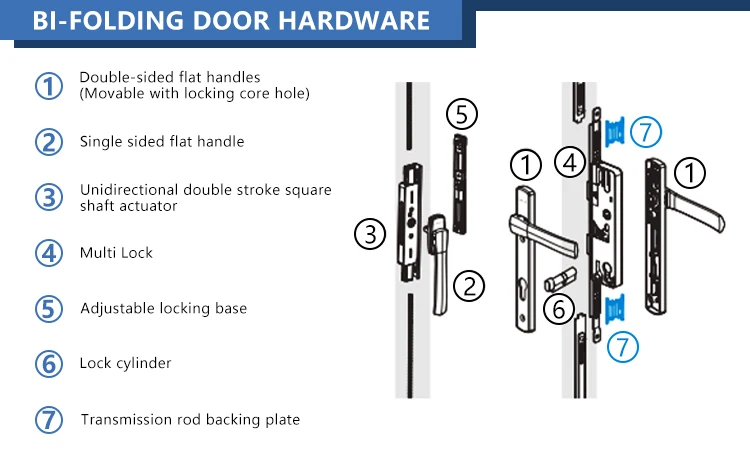 BI-FOLDING DOOR HARDWARE

① Double-sided flat handles (Movable with locking core hole)

② Single sided flat handle

③ Unidirectional double stroke square shaft actuator

④ Multi Lock

⑤ Adjustable locking base

⑥ Lock cylinder

⑦ Transmission rod backing plate

⑤
⑦
①
④
①
③
②
⑥
⑦