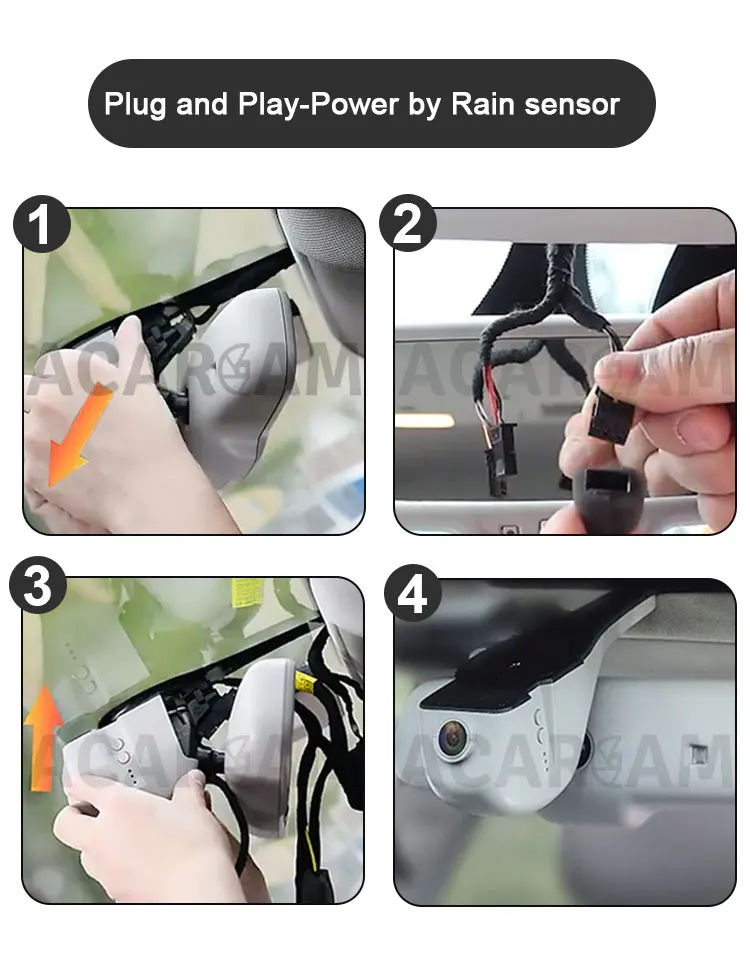 Plug and Play-Power by Rain sensor

1

ACARCAM

2

ACARCAM

3

ACARCAM

4

ACARCAM