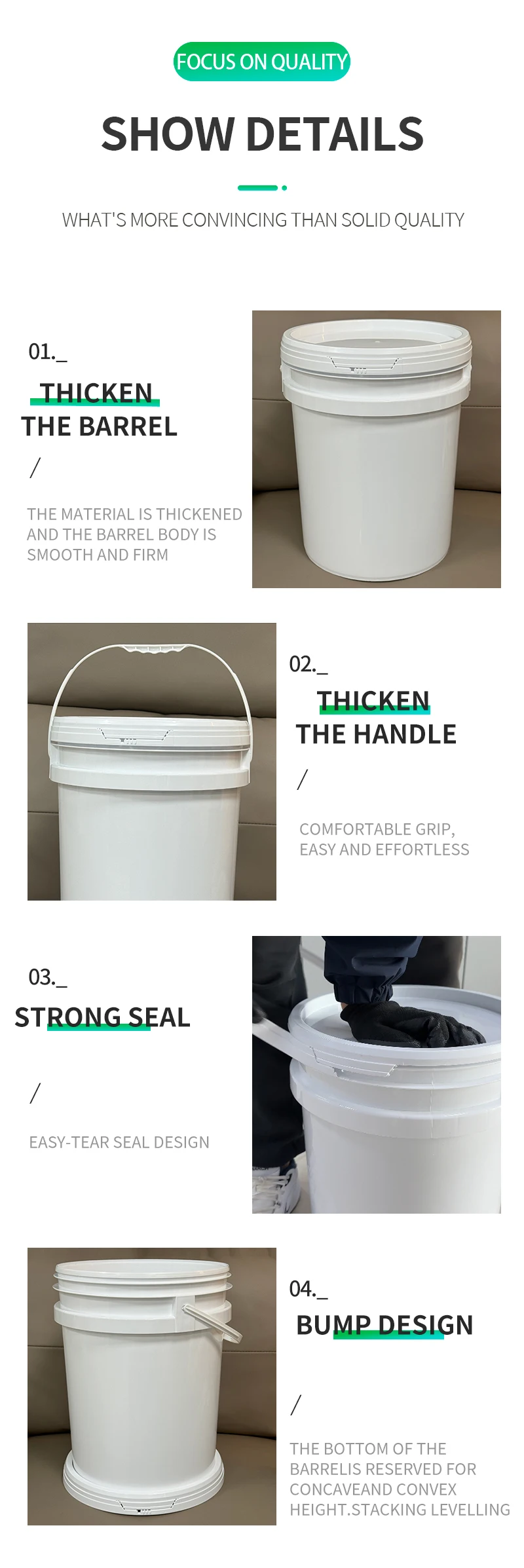 FOCUS ON QUALITY

SHOW DETAILS

WHAT'S MORE CONVINCING THAN SOLID QUALITY

01._

THICKEN
THE BARREL

/

THE MATERIAL IS THICKENED AND THE BARREL BODY IS SMOOTH AND FIRM

02._

THICKEN
THE HANDLE

/

COMFORTABLE GRIP, EASY AND EFFORTLESS

03._

STRONG SEAL

/

EASY-TEAR SEAL DESIGN

04._

BUMP DESIGN

/

THE BOTTOM OF THE BARRELIS RESERVED FOR CONCAVEAND CONVEX HEIGHT.STACKING LEVELLING