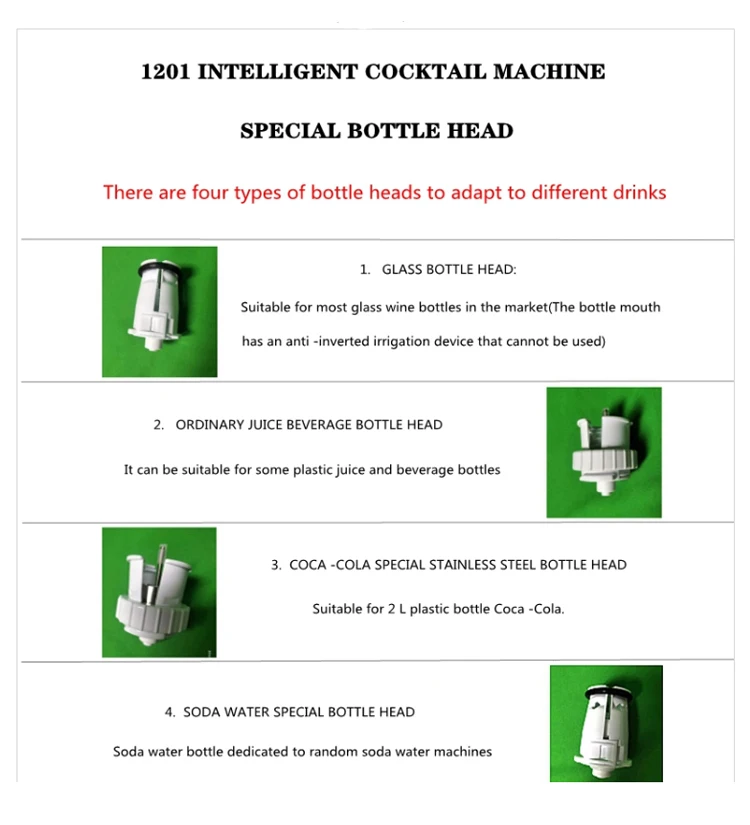 1201 INTELLIGENT COCKTAIL MACHINE

SPECIAL BOTTLE HEAD

There are four types of bottle heads to adapt to different drinks

1. GLASS BOTTLE HEAD:

Suitable for most glass wine bottles in the market(The bottle mouth has an anti -inverted irrigation device that cannot be used)

2. ORDINARY JUICE BEVERAGE BOTTLE HEAD

It can be suitable for some plastic juice and beverage bottles

3. COCA -COLA SPECIAL STAINLESS STEEL BOTTLE HEAD

Suitable for 2 L plastic bottle Coca -Cola.

4. SODA WATER SPECIAL BOTTLE HEAD

Soda water bottle dedicated to random soda water machines