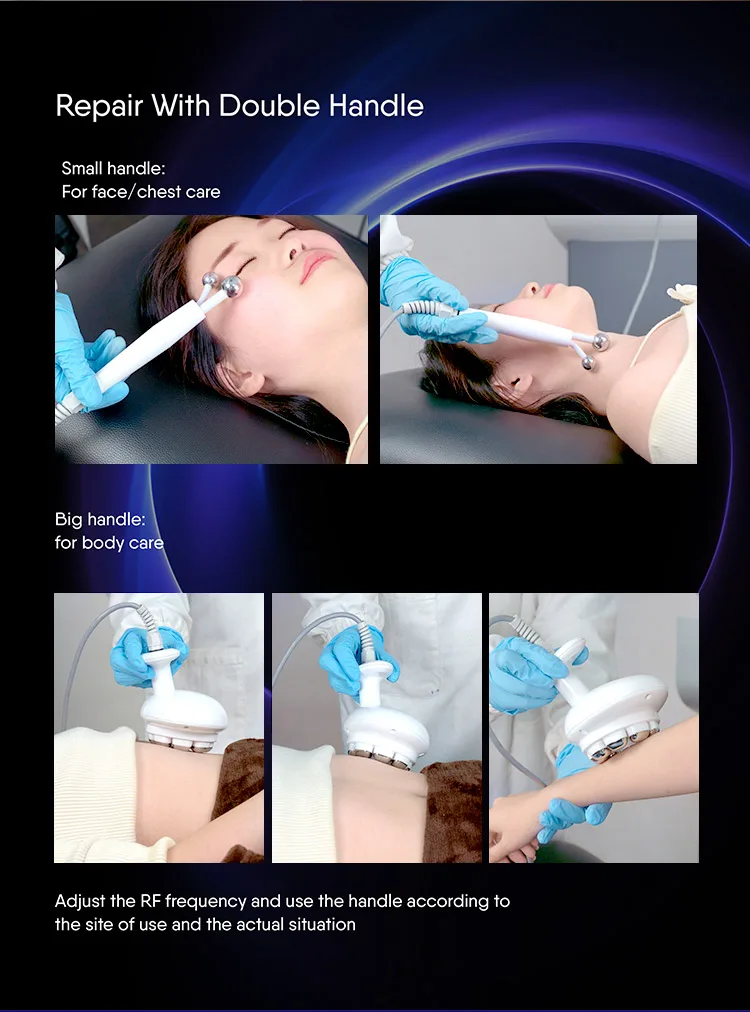 Repair With Double Handle

Small handle:
For face/chest care

Big handle:
for body care

Adjust the RF frequency and use the handle according to the site of use and the actual situation