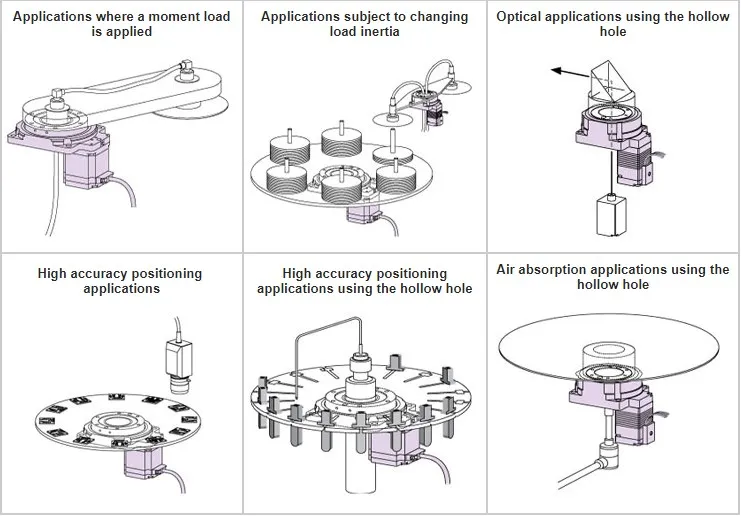 Applications where a moment load is applied

Applications subject to changing load inertia

Optical applications using the hollow hole

High accuracy positioning applications

High accuracy positioning applications using the hollow hole

Air absorption applications using the hollow hole