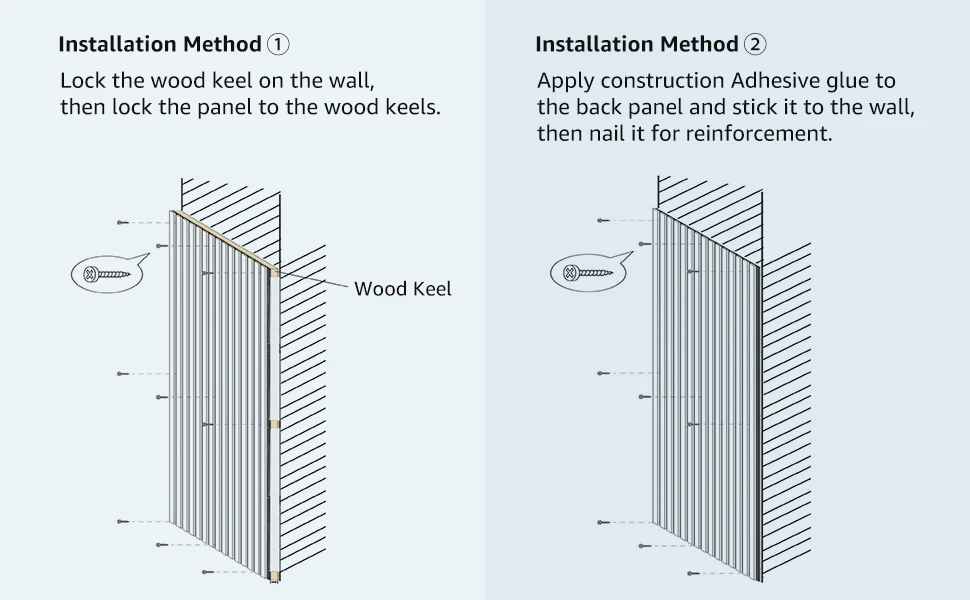 Installation Method ①

Lock the wood keel on the wall, then lock the panel to the wood keels.

Wood Keel

Installation Method ②

Apply construction Adhesive glue to the back panel and stick it to the wall, then nail it for reinforcement.