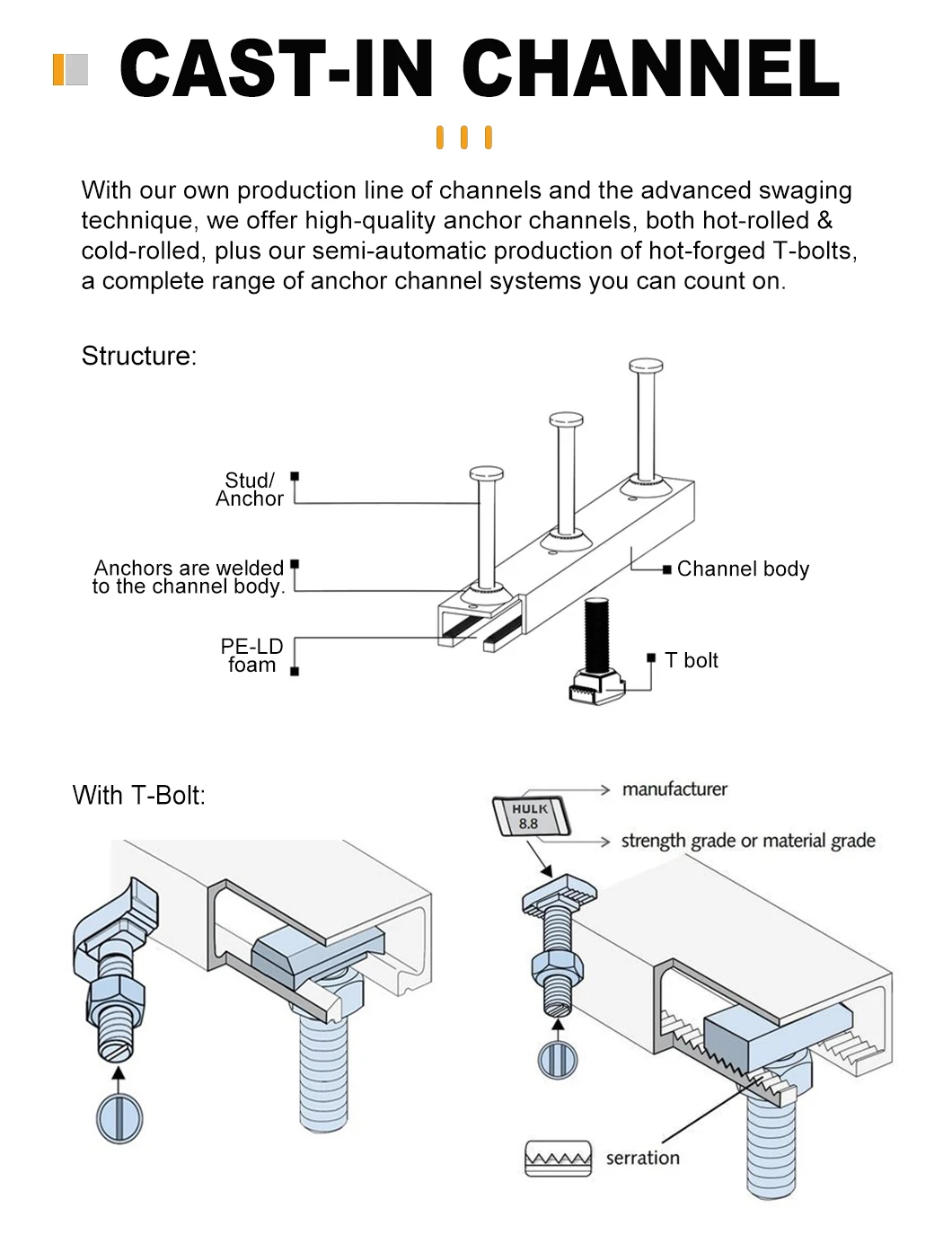 CAST-IN CHANNEL

With our own production line of channels and the advanced swaging technique, we offer high-quality anchor channels, both hot-rolled & cold-rolled, plus our semi-automatic production of hot-forged T-bolts, a complete range of anchor channel systems you can count on.

Structure:

Stud/ Anchor

Anchors are welded to the channel body.

PE-LD foam

Channel body

T bolt

With T-Bolt:

HULK 8.8

manufacturer

strength grade or material grade

serration