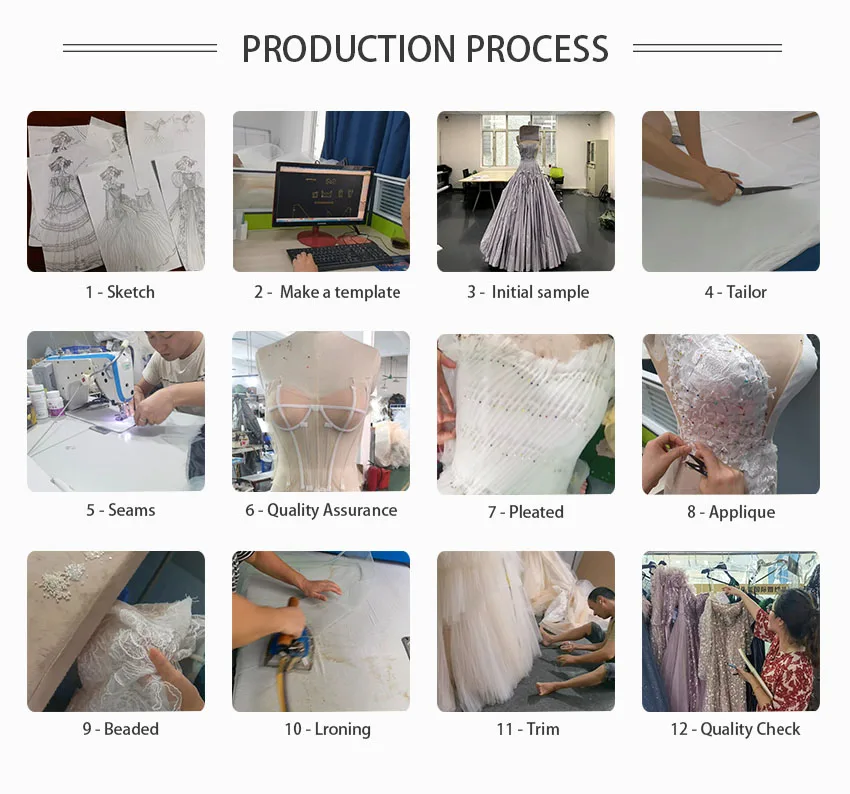 PRODUCTION PROCESS

1 - Sketch

2 - Make a template

3 - Initial sample

4 - Tailor

5 - Seams

6 - Quality Assurance

7 - Pleated

8 - Applique

9 - Beaded

10 - Lroning

11 - Trim

12 - Quality Check