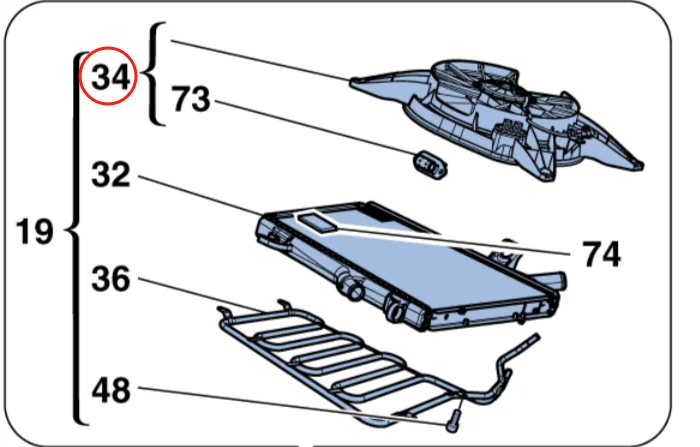 34
73
32
19
74
36
48