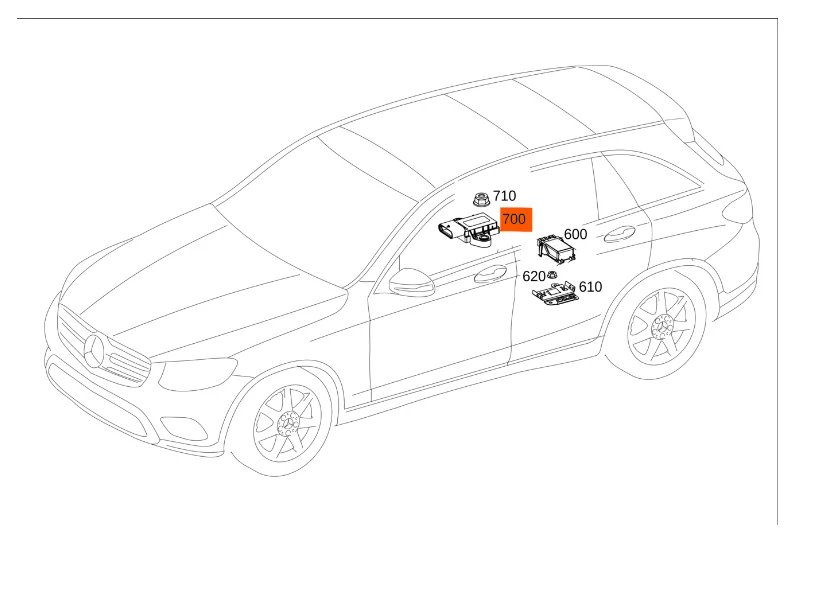 710
700
600
620
610