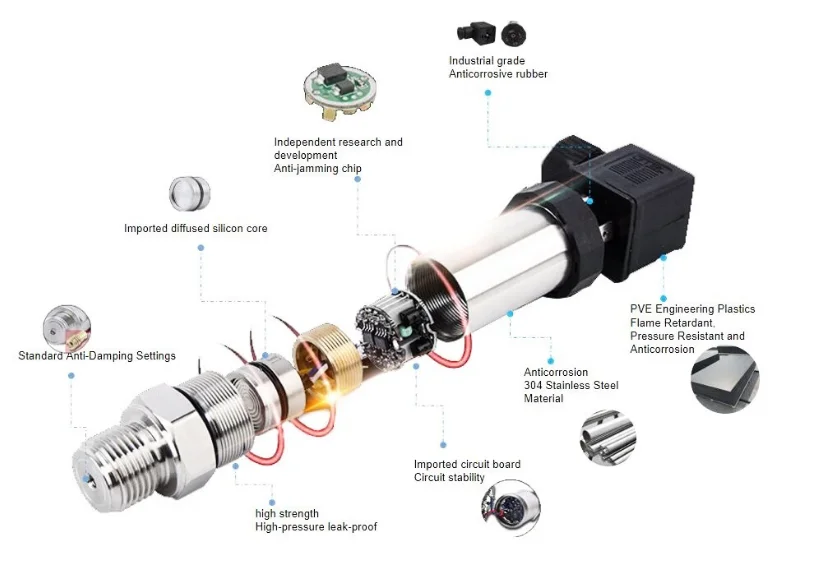 Industrial grade
Anticorrosive rubber

Independent research and development
Anti-jamming chip

Imported diffused silicon core

Standard Anti-Damping Settings

PVE Engineering Plastics
Flame Retardant,
Pressure Resistant and
Anticorrosion

Anticorrosion
304 Stainless Steel
Material

Imported circuit board
Circuit stability

high strength
High-pressure leak-proof