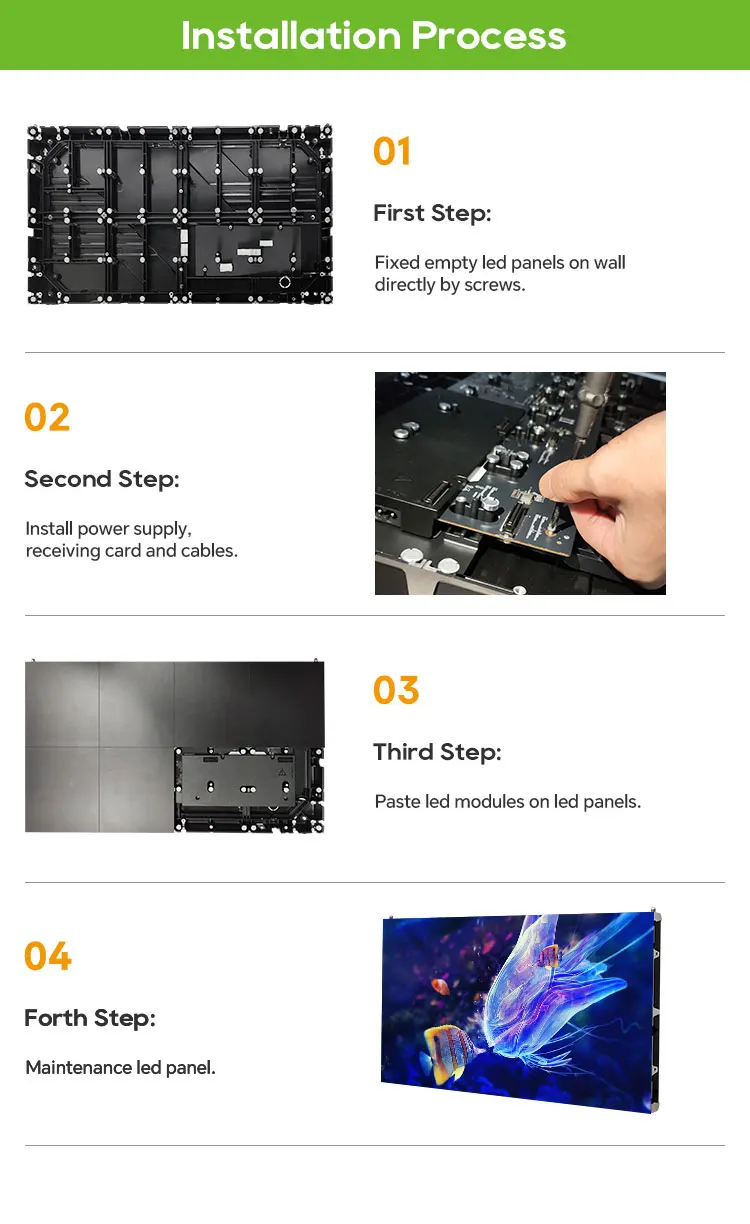 Installation Process

01

First Step:

Fixed empty led panels on wall directly by screws.

02

Second Step:

Install power supply, receiving card and cables.

03

Third Step:

Paste led modules on led panels.

04

Forth Step:

Maintenance led panel.