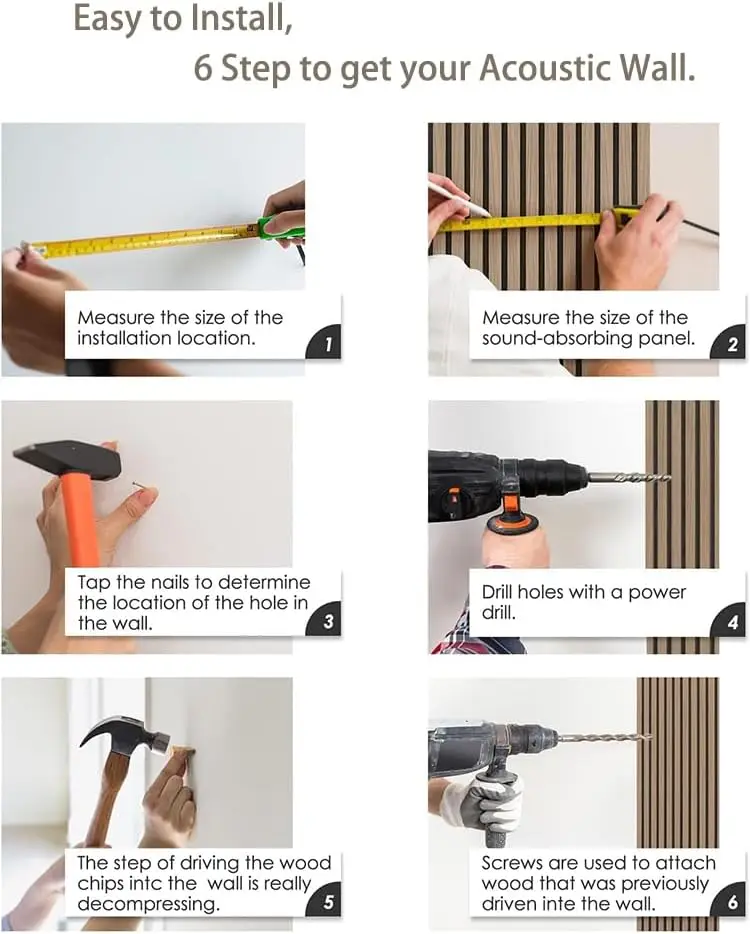 Easy to Install,
6 Step to get your Acoustic Wall.

Measure the size of the installation location.
1

Measure the size of the sound-absorbing panel.
2

Tap the nails to determine the location of the hole in the wall.
3

Drill holes with a power drill.
4

The step of driving the wood chips intc the wall is really decompressing.
5

Screws are used to attach wood that was previously driven inte the wall.
6