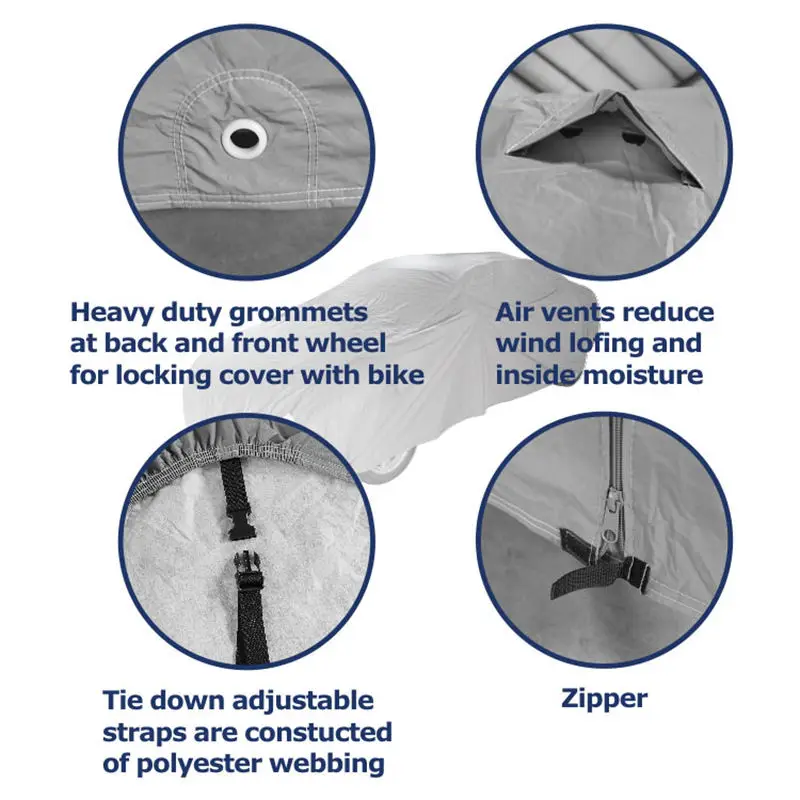 Heavy duty grommets at back and front wheel for locking cover with bike

Air vents reduce wind lofing and inside moisture

Tie down adjustable straps are constucted of polyester webbing

Zipper