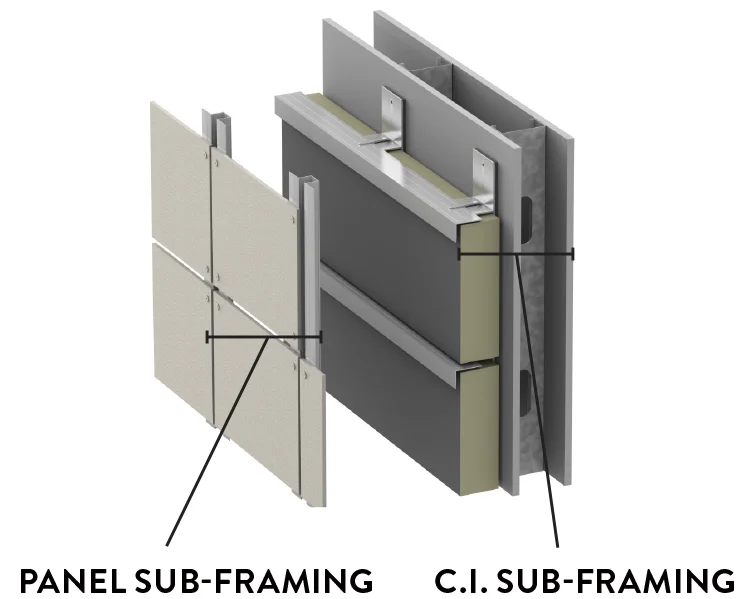 PANEL SUB-FRAMING

C.I. SUB-FRAMING