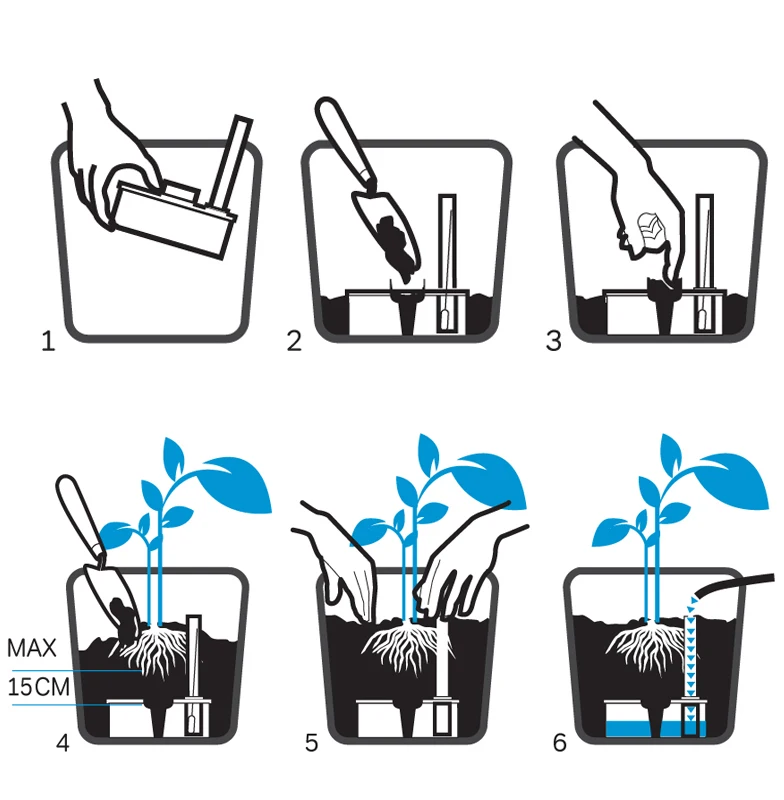 1

2

3

MAX

15CM

4

5

6