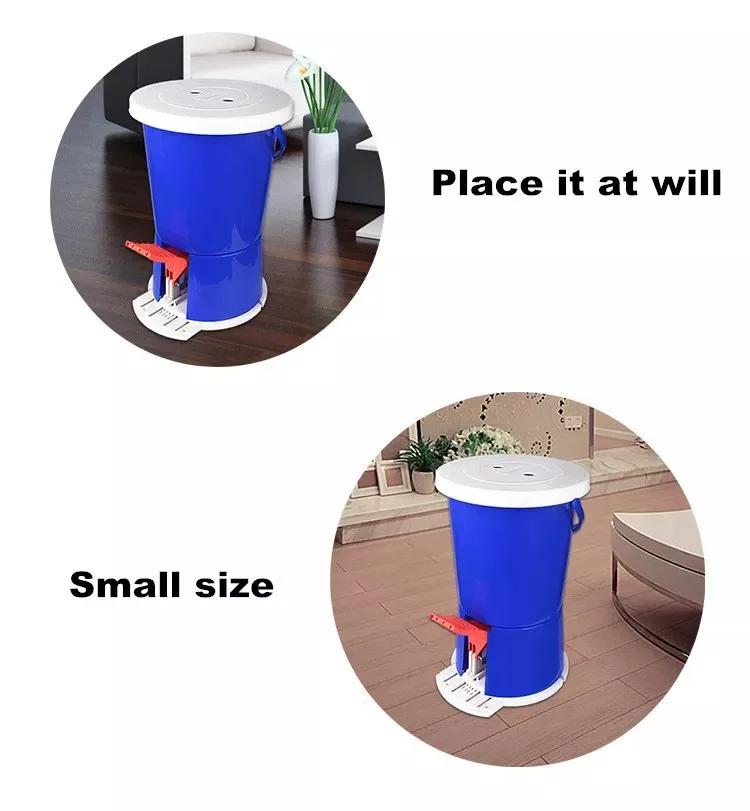 Place it at will

Small size